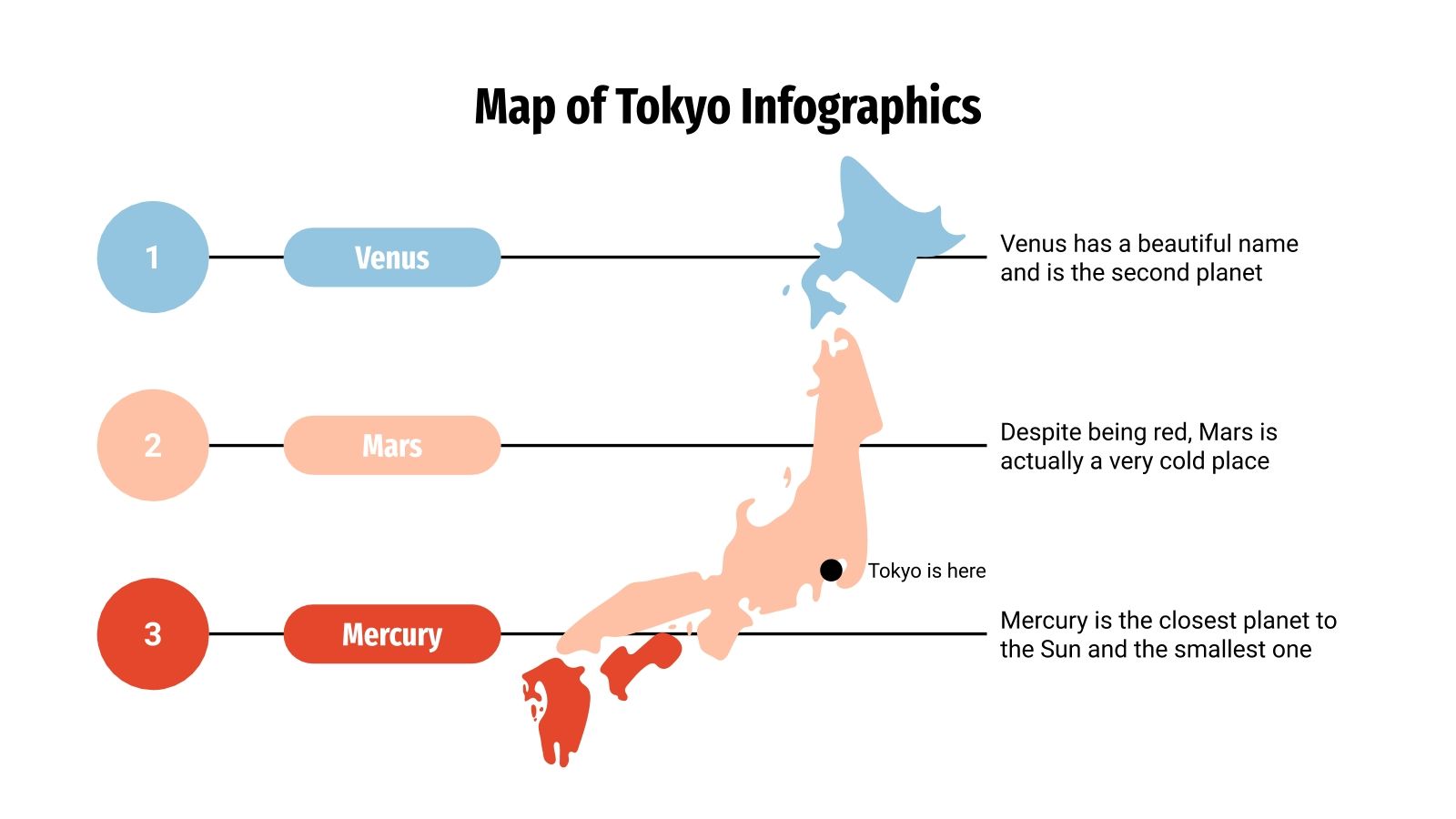 Map of Tokyo Infographics

1

Venus

Venus has a beautiful name and is the second planet

2

Mars

Despite being red, Mars is actually a very cold place

Tokyo is here

3

Mercury

Mercury is the closest planet to the Sun and the smallest one