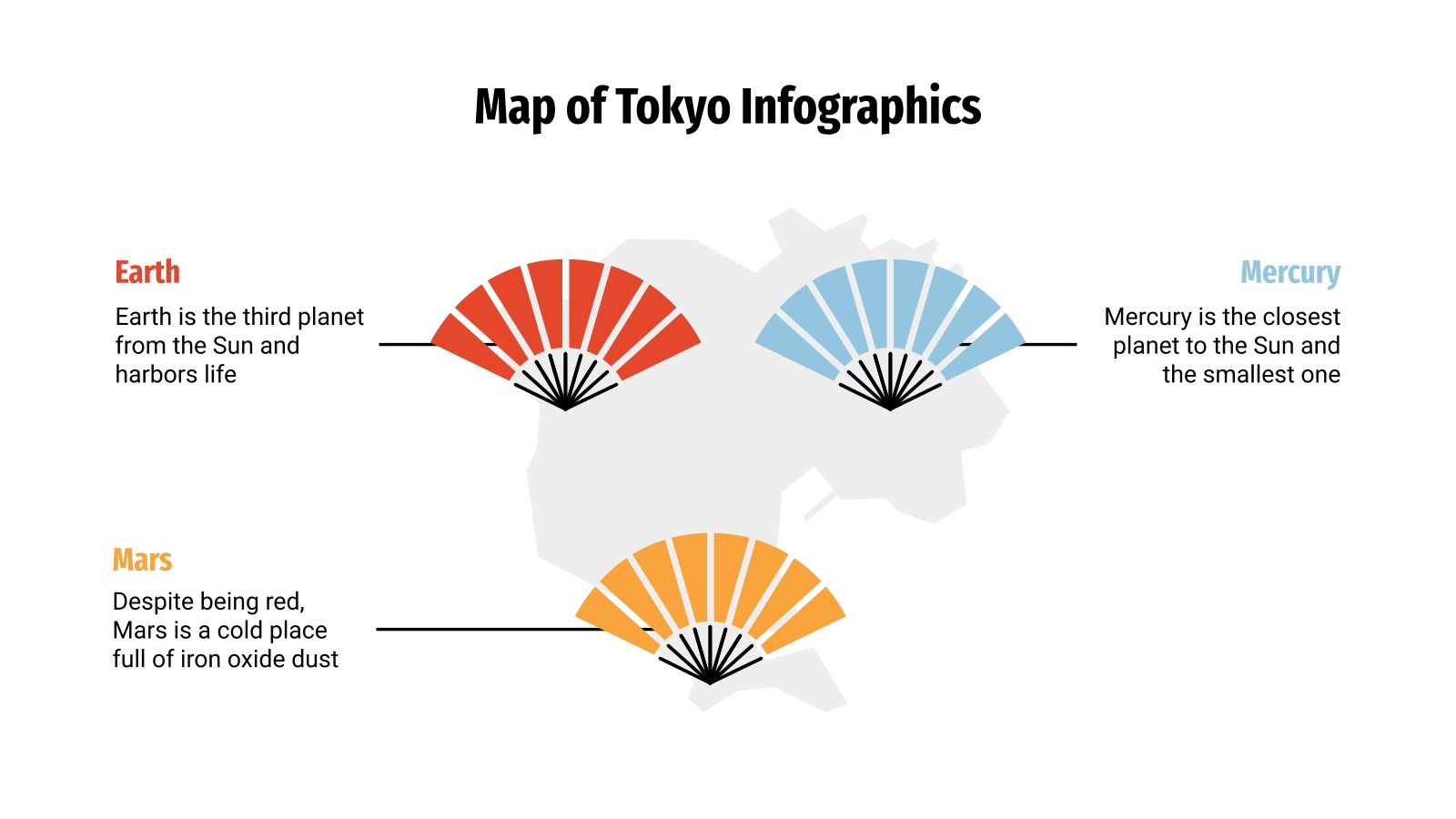 Map of Tokyo Infographics

Earth

Earth is the third planet from the Sun and harbors life

Mercury

Mercury is the closest planet to the Sun and the smallest one

Mars

Despite being red, Mars is a cold place full of iron oxide dust