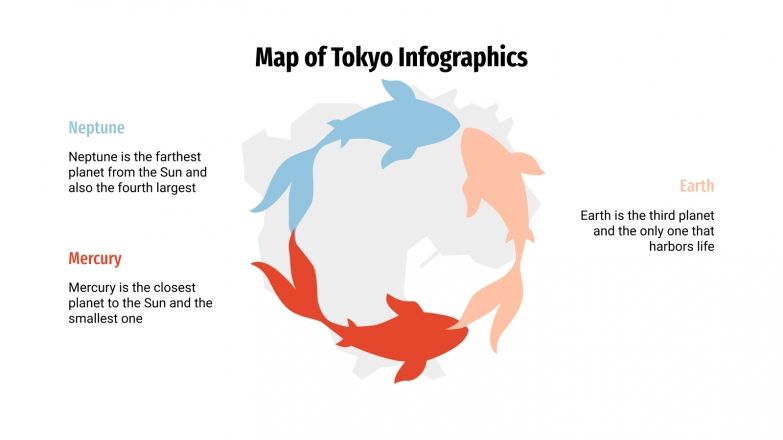 Map of Tokyo Infographics

Neptune

Neptune is the farthest planet from the Sun and also the fourth largest

Mercury

Mercury is the closest planet to the Sun and the smallest one

Earth

Earth is the third planet and the only one that harbors life