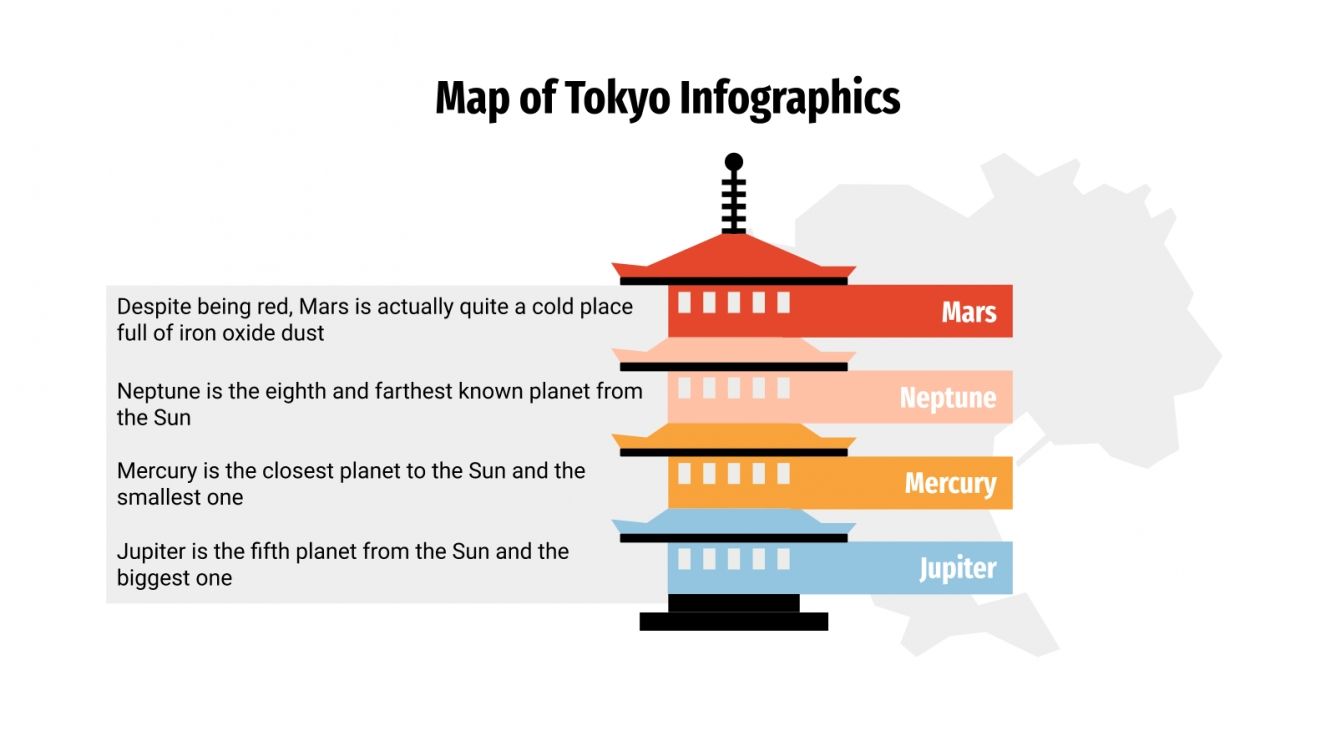 Map of Tokyo Infographics

Despite being red, Mars is actually quite a cold place full of iron oxide dust

Mars

Neptune is the eighth and farthest known planet from the Sun

Neptune

Mercury is the closest planet to the Sun and the smallest one

Mercury

Jupiter is the fifth planet from the Sun and the biggest one

Jupiter