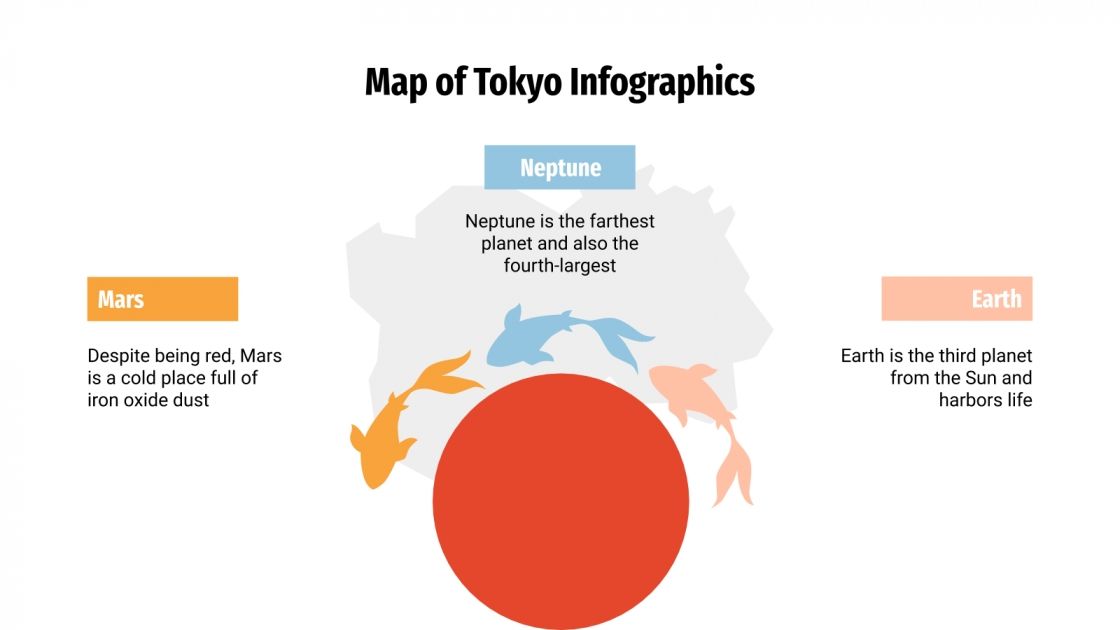 Map of Tokyo Infographics

Neptune

Neptune is the farthest planet and also the fourth-largest

Mars

Despite being red, Mars is a cold place full of iron oxide dust

Earth

Earth is the third planet from the Sun and harbors life