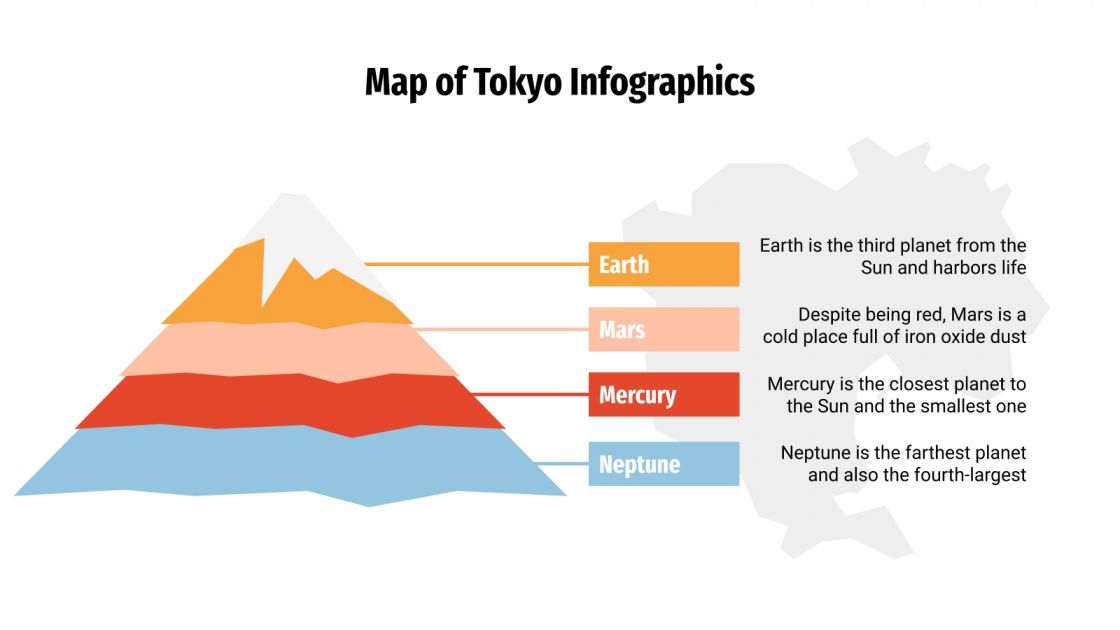 Map of Tokyo Infographics

Earth

Earth is the third planet from the Sun and harbors life

Mars

Despite being red, Mars is a cold place full of iron oxide dust

Mercury

Mercury is the closest planet to the Sun and the smallest one

Neptune

Neptune is the farthest planet and also the fourth-largest