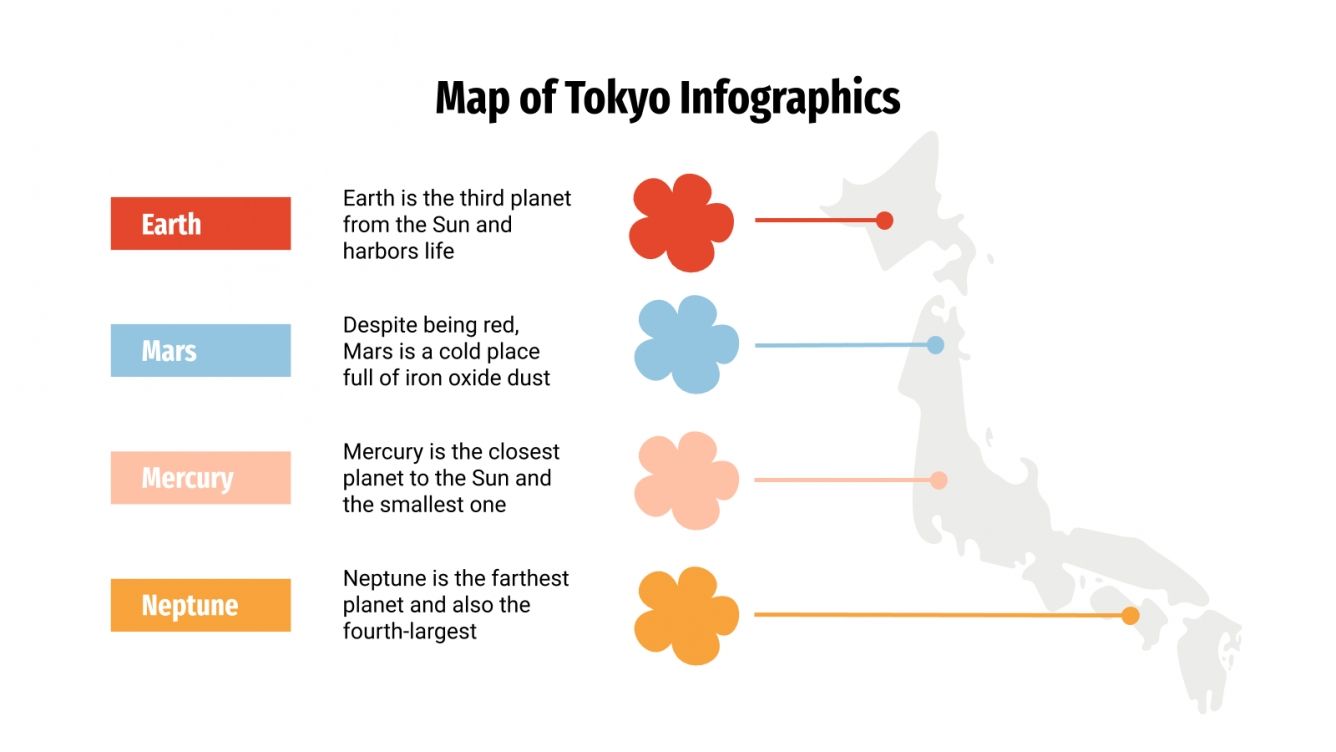 Map of Tokyo Infographics

Earth

Earth is the third planet from the Sun and harbors life

Mars

Despite being red, Mars is a cold place full of iron oxide dust

Mercury

Mercury is the closest planet to the Sun and the smallest one

Neptune

Neptune is the farthest planet and also the fourth-largest