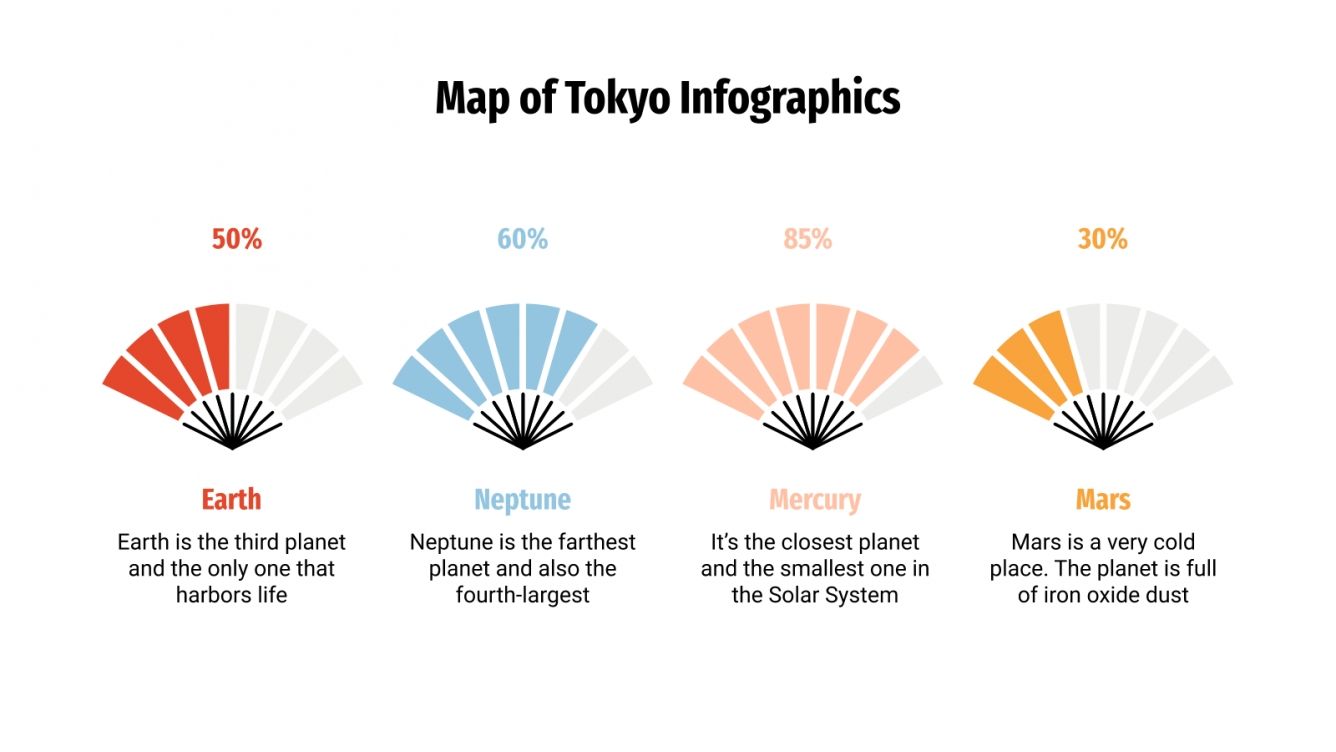 Map of Tokyo Infographics

50%

Earth

Earth is the third planet and the only one that harbors life

60%

Neptune

Neptune is the farthest planet and also the fourth-largest

85%

Mercury

It's the closest planet and the smallest one in the Solar System

30%

Mars

Mars is a very cold place. The planet is full of iron oxide dust