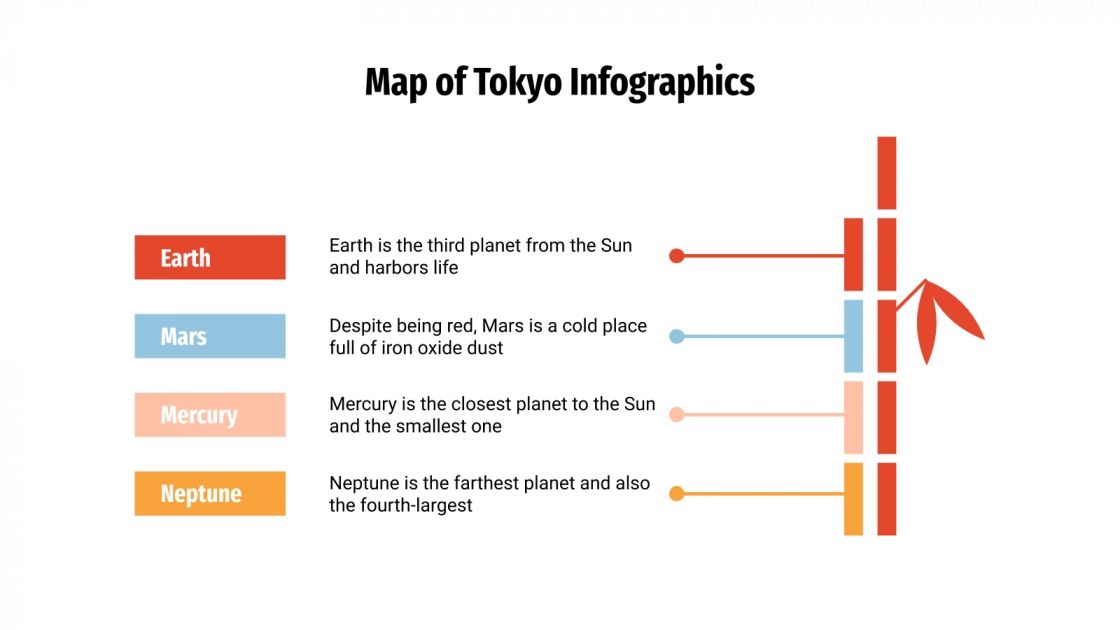 Map of Tokyo Infographics

Earth

Earth is the third planet from the Sun and harbors life

Mars

Despite being red, Mars is a cold place full of iron oxide dust

Mercury

Mercury is the closest planet to the Sun and the smallest one

Neptune

Neptune is the farthest planet and also the fourth-largest