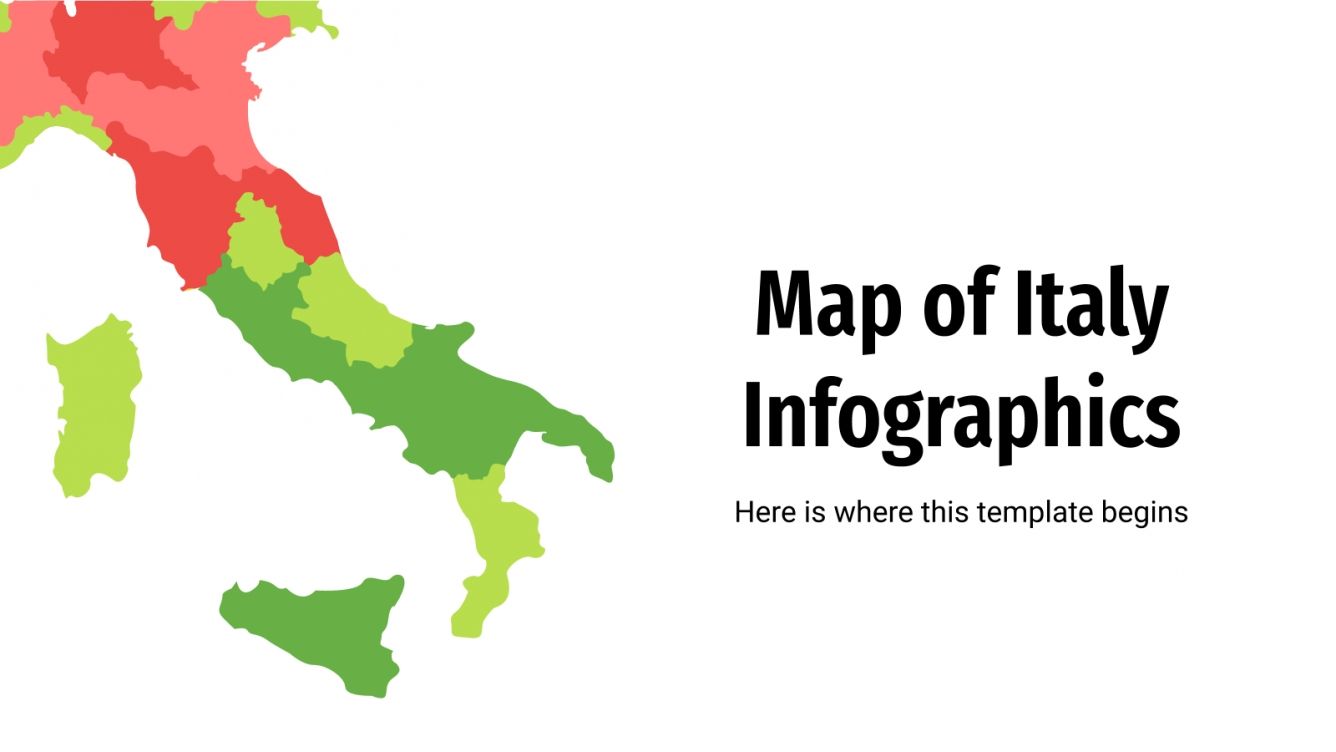 Map of Italy Infographics

Here is where this template begins