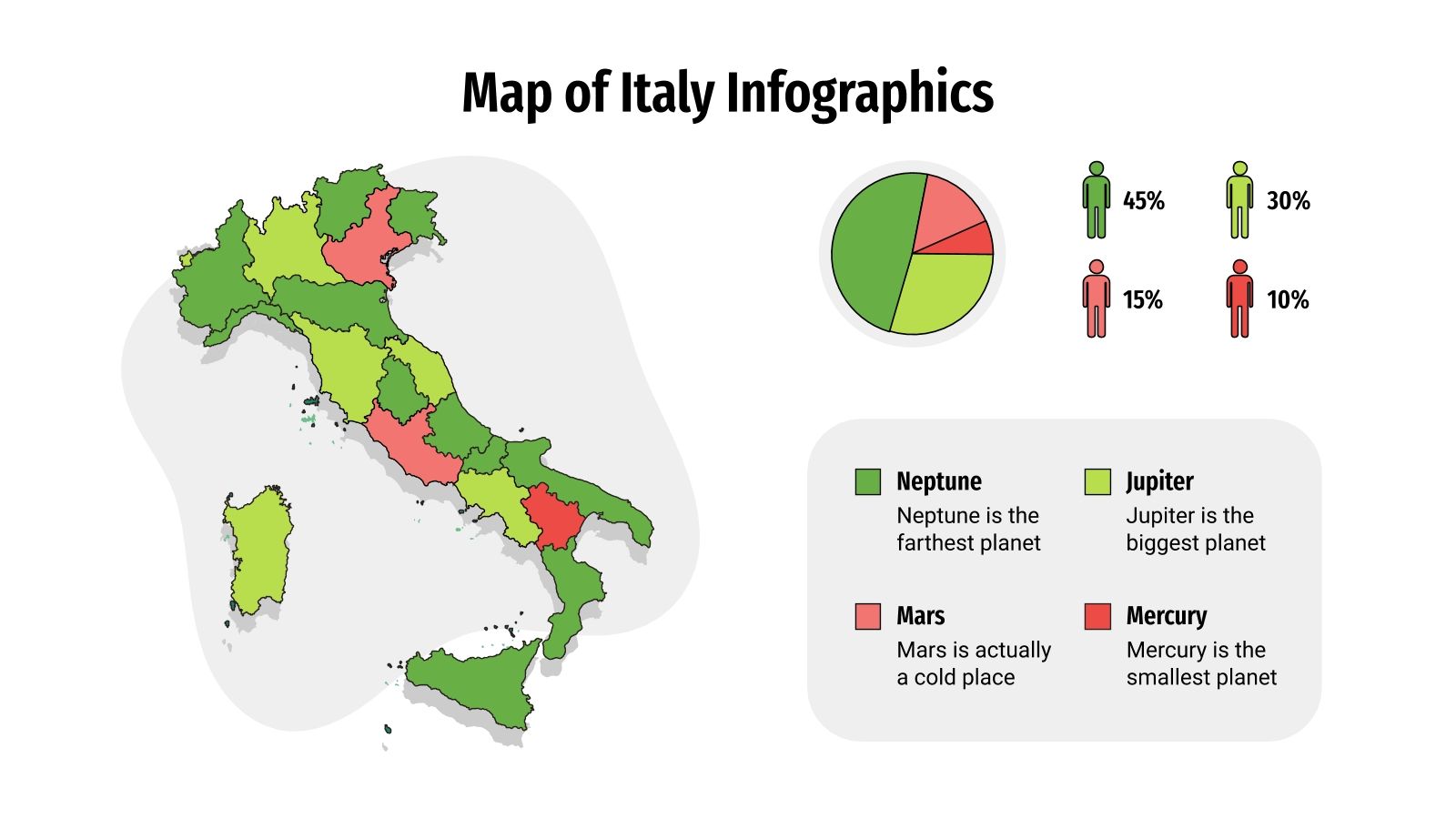 Map of Italy Infographics

45%

30%

15%

10%

Neptune
Neptune is the farthest planet

Jupiter
Jupiter is the biggest planet

Mars
Mars is actually a cold place

Mercury
Mercury is the smallest planet