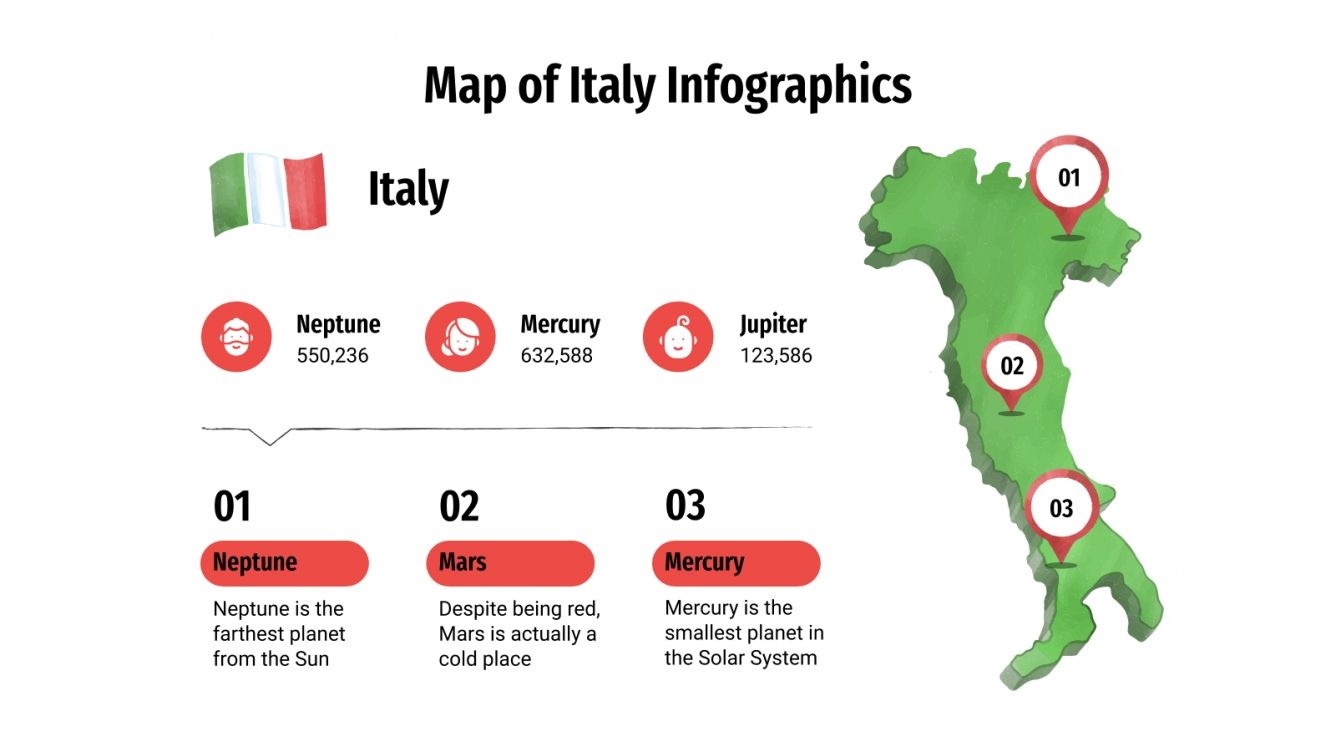 Map of Italy Infographics

Italy

Neptune
550,236

Mercury
632,588

Jupiter
123,586

01
Neptune
Neptune is the farthest planet from the Sun

02
Mars
Despite being red, Mars is actually a cold place

03
Mercury
Mercury is the smallest planet in the Solar System

01

02

03