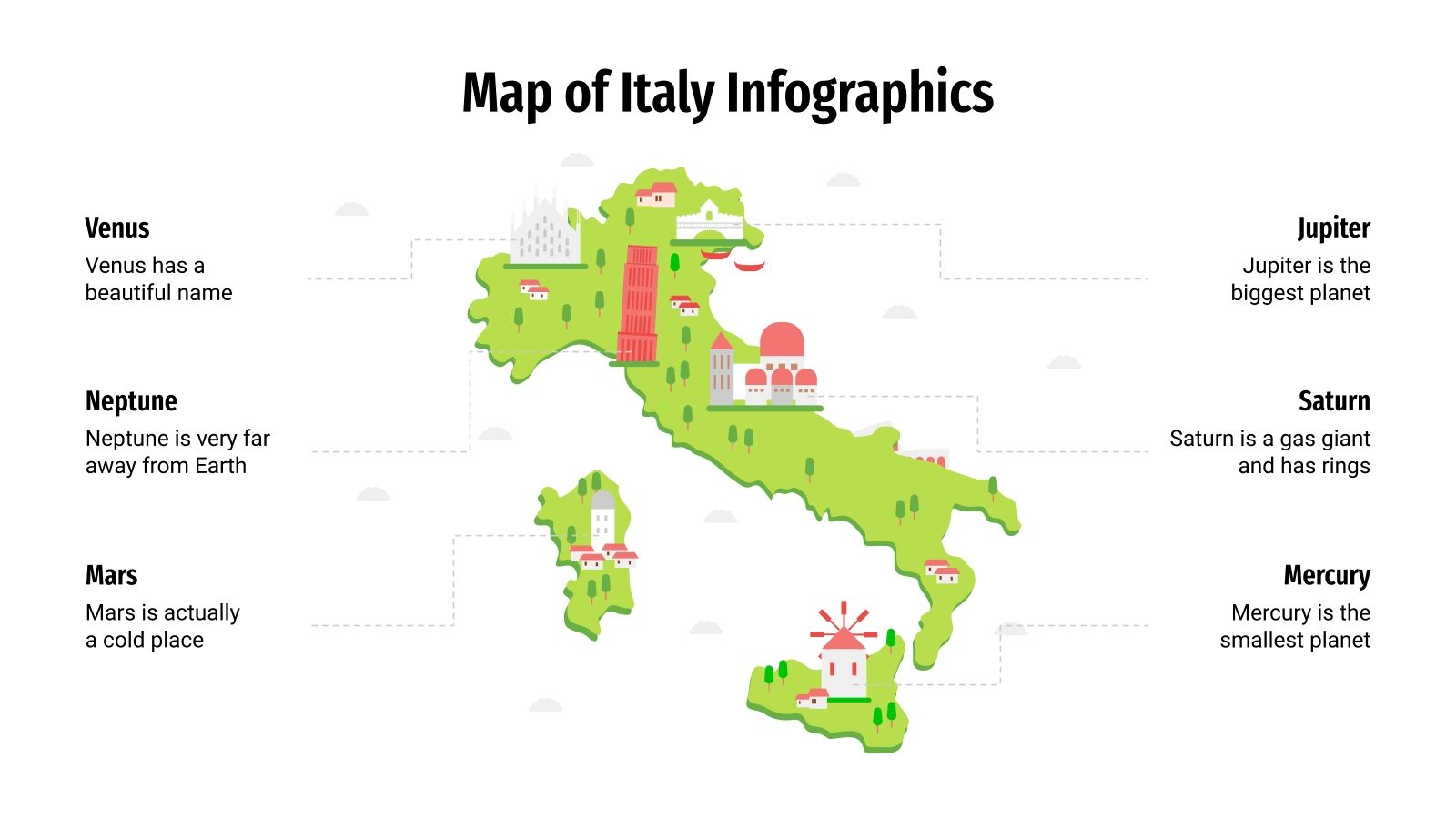 Map of Italy Infographics

Venus

Venus has a beautiful name

Neptune

Neptune is very far away from Earth

Mars

Mars is actually a cold place

Jupiter

Jupiter is the biggest planet

Saturn

Saturn is a gas giant and has rings

Mercury

Mercury is the smallest planet