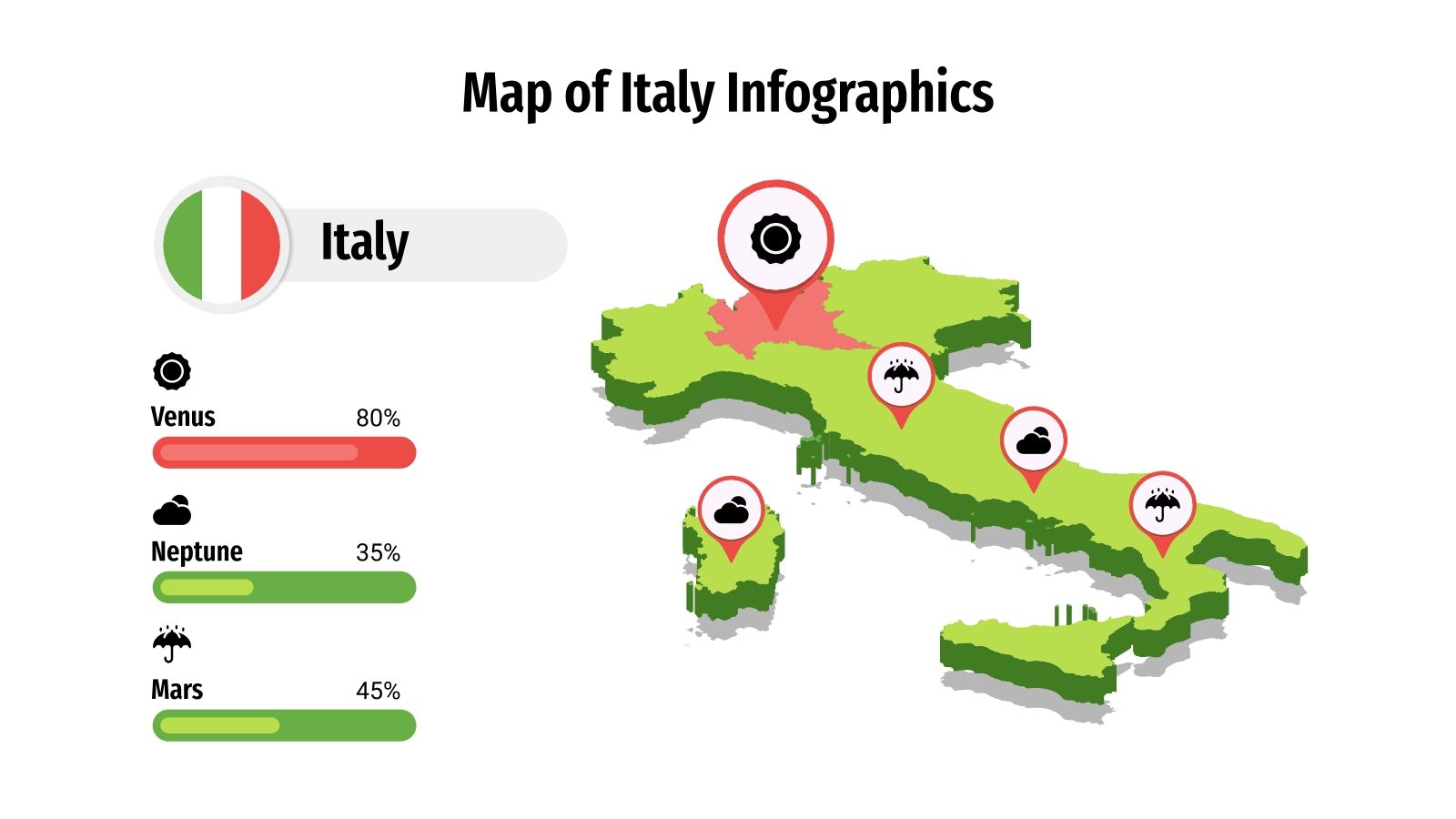 Map of Italy Infographics

Italy

Venus 80%

Neptune 35%

Mars 45%