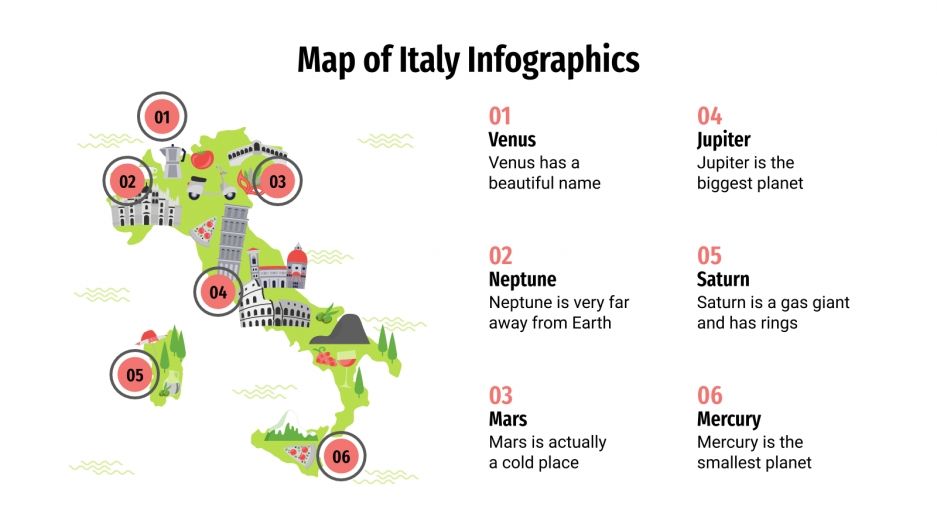 Map of Italy Infographics

01
02
03
04
05
06

01
Venus
Venus has a beautiful name

02
Neptune
Neptune is very far away from Earth

03
Mars
Mars is actually a cold place

04
Jupiter
Jupiter is the biggest planet

05
Saturn
Saturn is a gas giant and has rings

06
Mercury
Mercury is the smallest planet