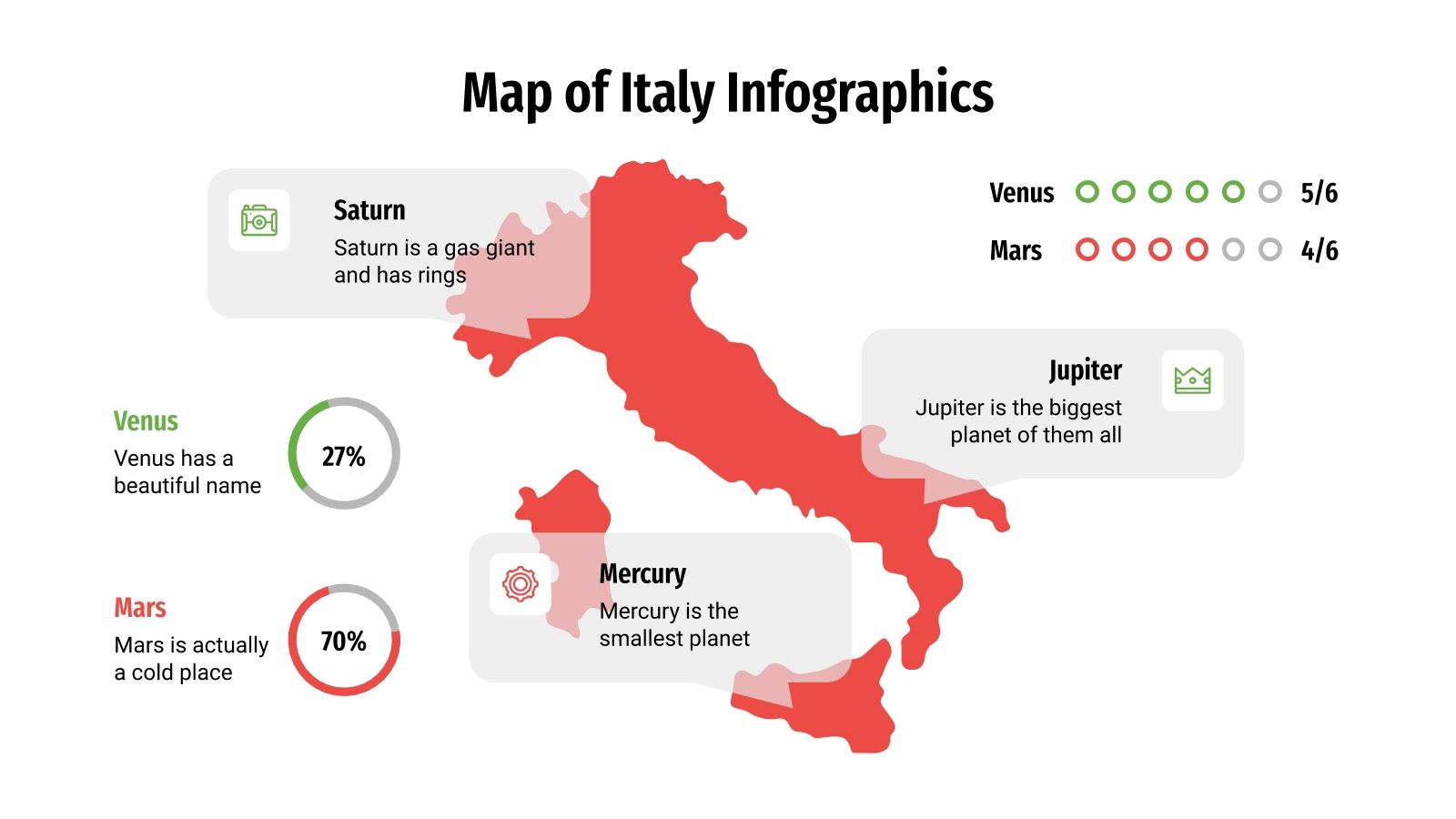 Map of Italy Infographics

Saturn
Saturn is a gas giant and has rings

Venus 5/6
Mars 4/6

Jupiter
Jupiter is the biggest planet of them all

Venus
Venus has a beautiful name
27%

Mars
Mars is actually a cold place
70%

Mercury
Mercury is the smallest planet