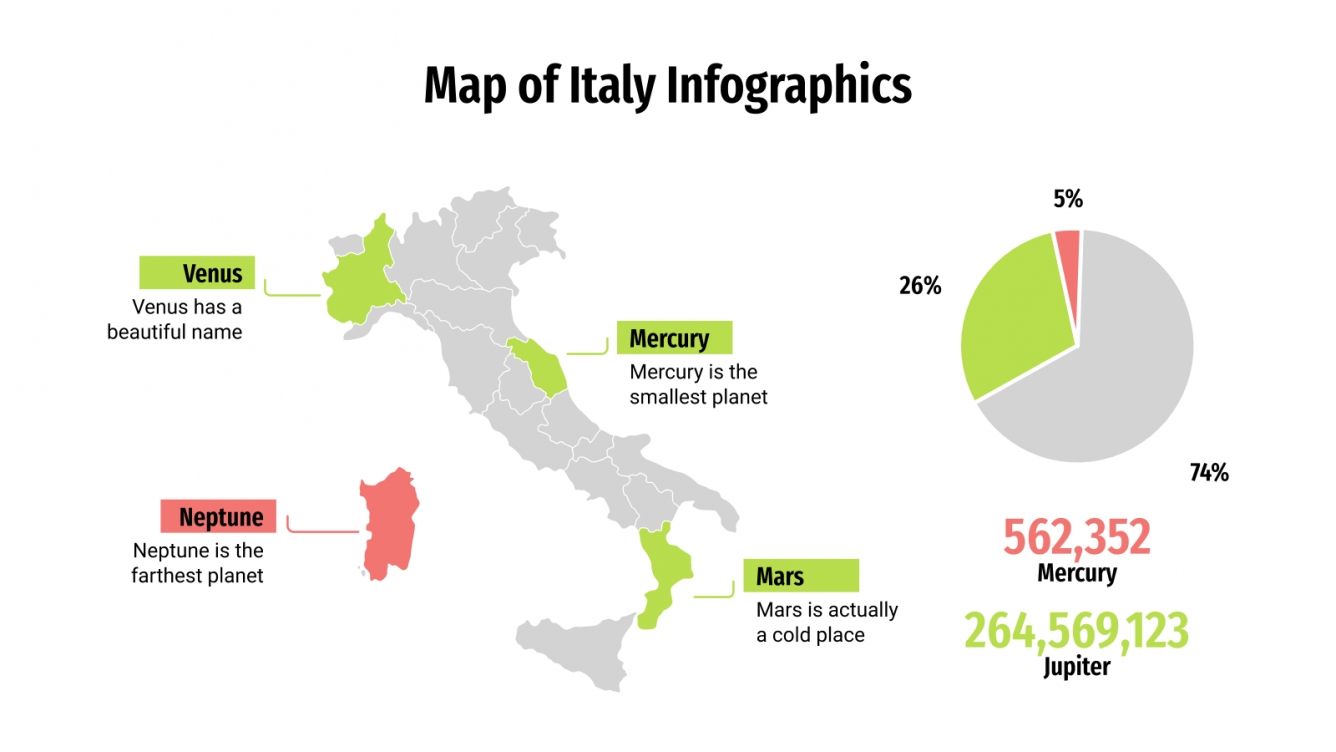 Map of Italy Infographics

Venus
Venus has a beautiful name

Mercury
Mercury is the smallest planet

Neptune
Neptune is the farthest planet

Mars
Mars is actually a cold place

5%
26%
74%

562,352
Mercury

264,569,123
Jupiter