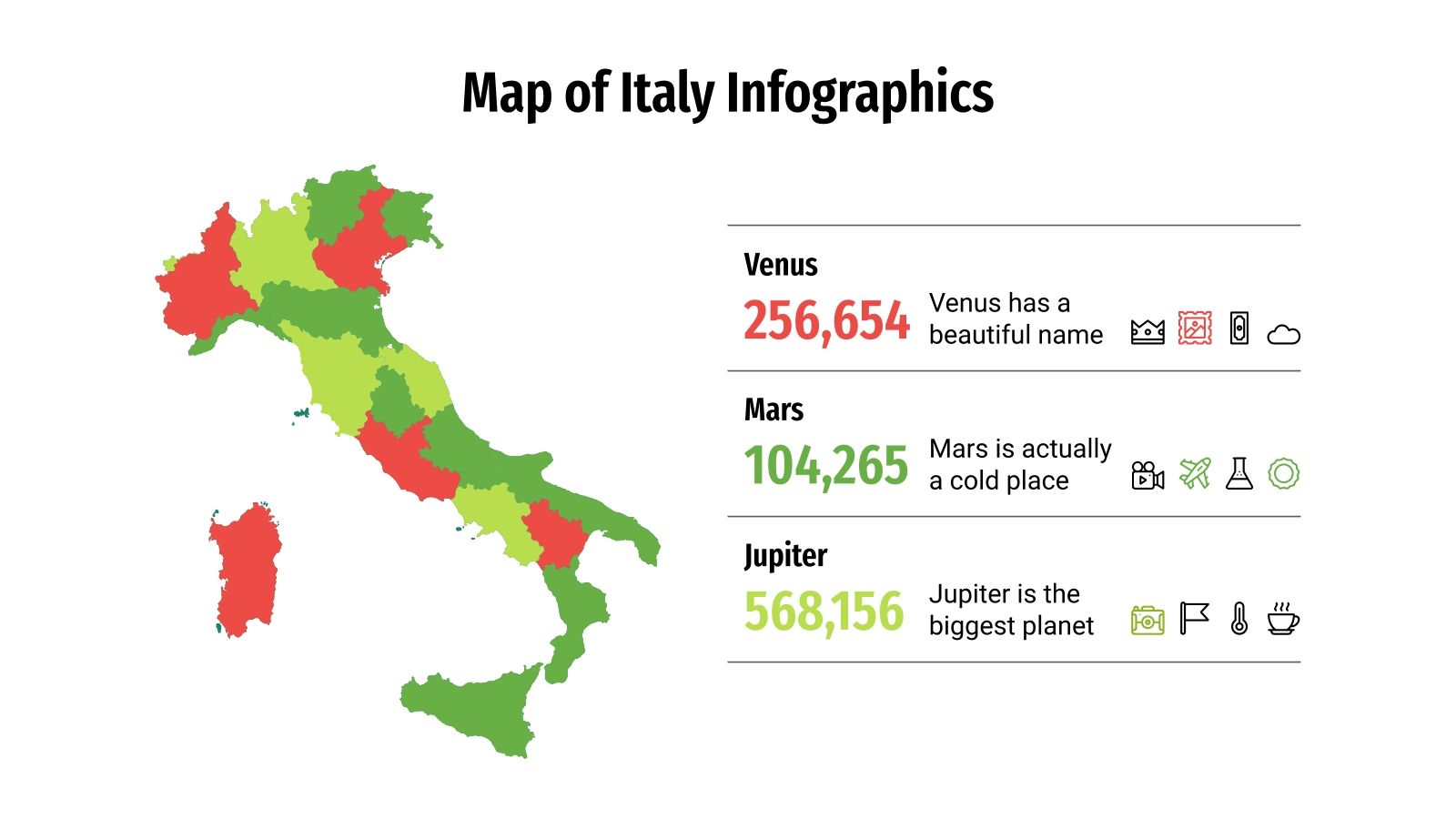 Map of Italy Infographics

Venus

256,654 Venus has a beautiful name

Mars

104,265 Mars is actually a cold place

Jupiter

568,156 Jupiter is the biggest planet