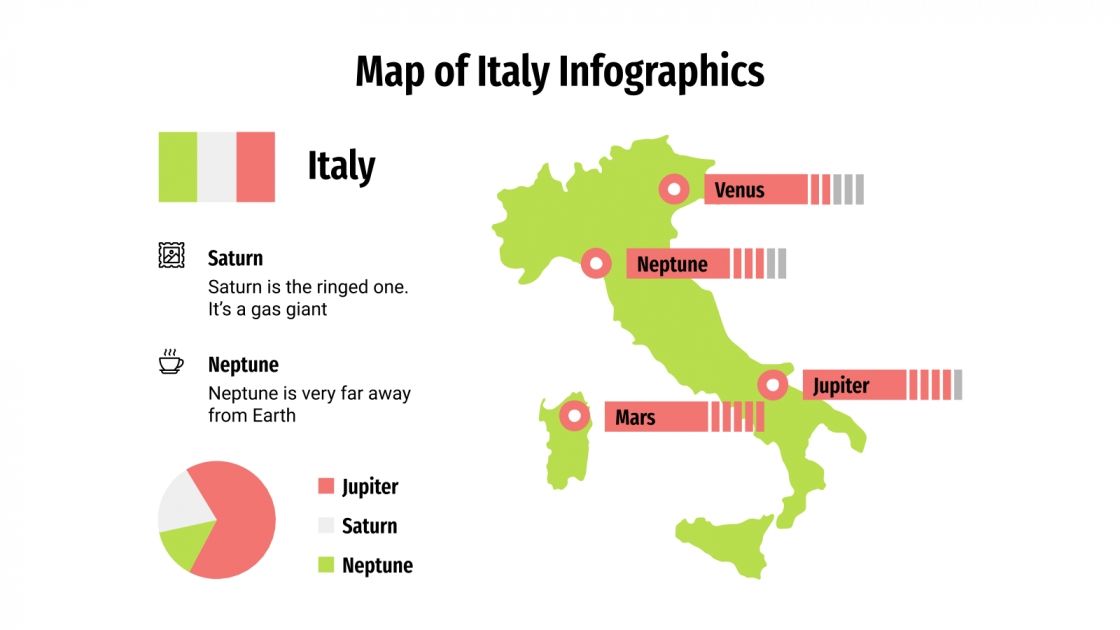 Map of Italy Infographics

Italy

Saturn
Saturn is the ringed one. It's a gas giant

Neptune
Neptune is very far away from Earth

Jupiter
Saturn
Neptune

Venus
Neptune
Jupiter
Mars