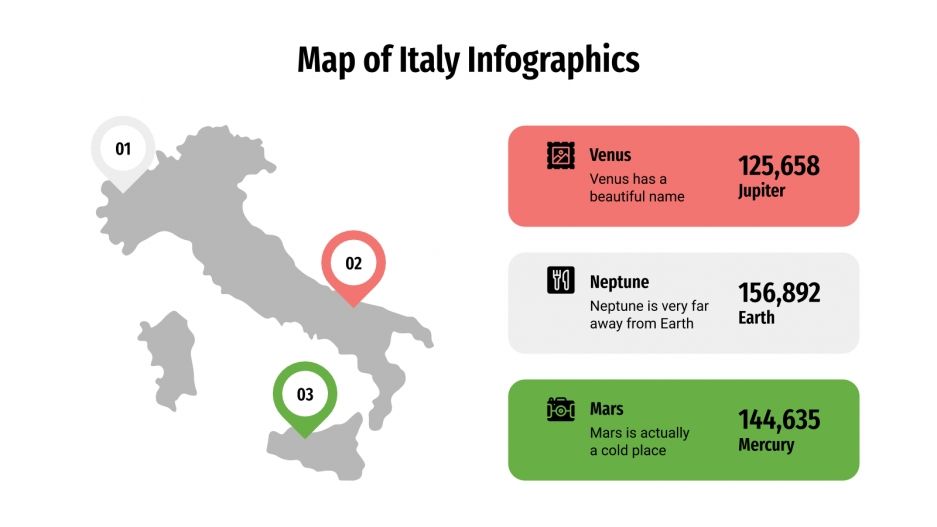 Map of Italy Infographics

01

02

03

Venus
Venus has a beautiful name

125,658
Jupiter

Neptune
Neptune is very far away from Earth

156,892
Earth

Mars
Mars is actually a cold place

144,635
Mercury