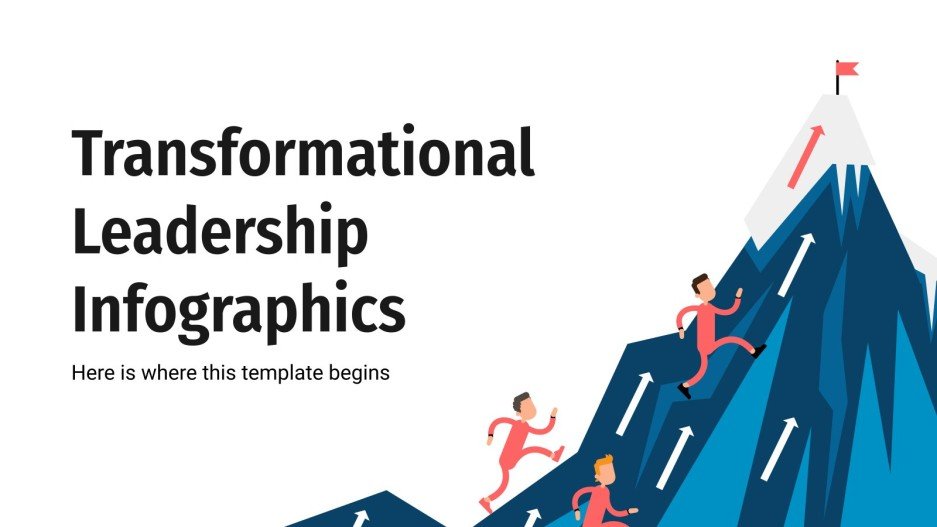 Transformational Leadership Infographics

Here is where this template begins