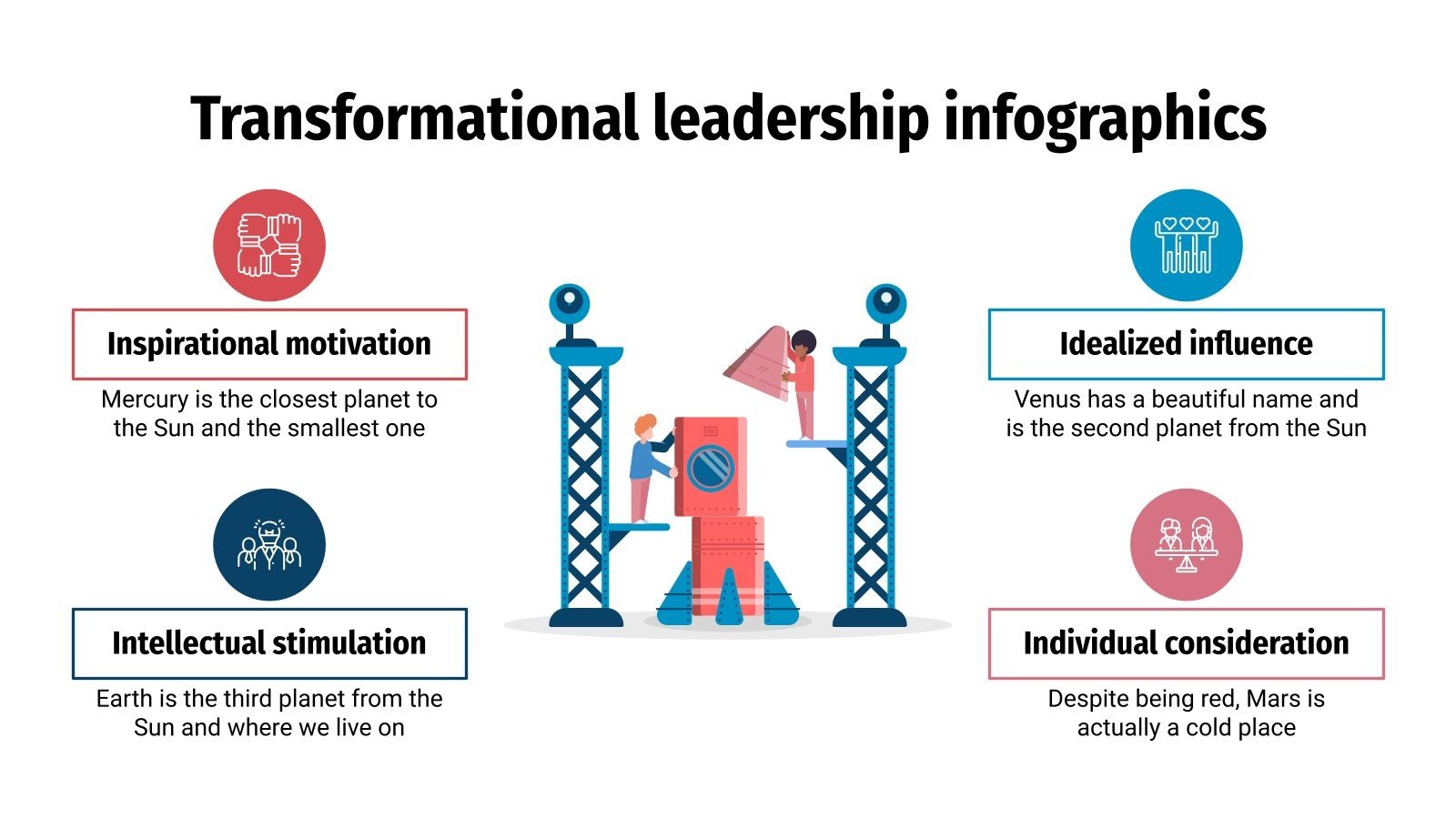 Transformational leadership infographics

Inspirational motivation

Mercury is the closest planet to the Sun and the smallest one

Intellectual stimulation

Earth is the third planet from the Sun and where we live on

Idealized influence

Venus has a beautiful name and is the second planet from the Sun

Individual consideration

Despite being red, Mars is actually a cold place