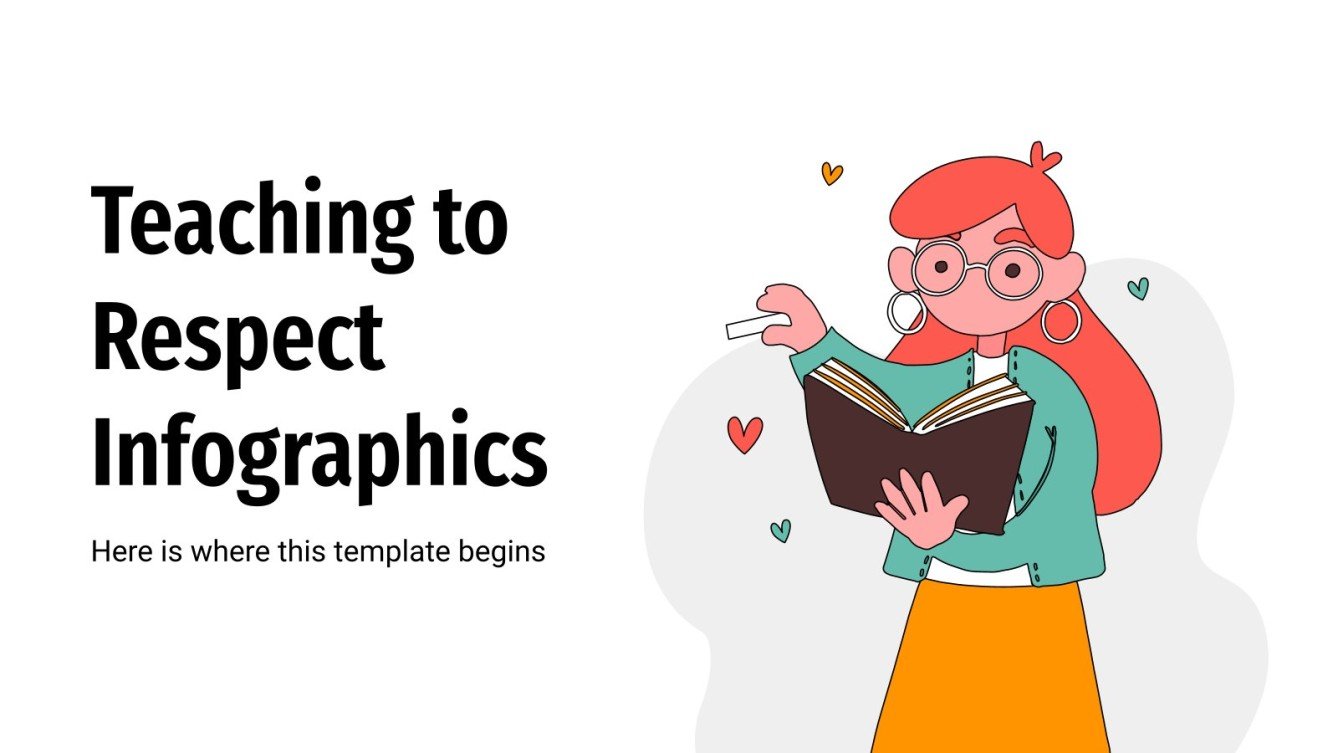 Teaching to Respect Infographics

Here is where this template begins