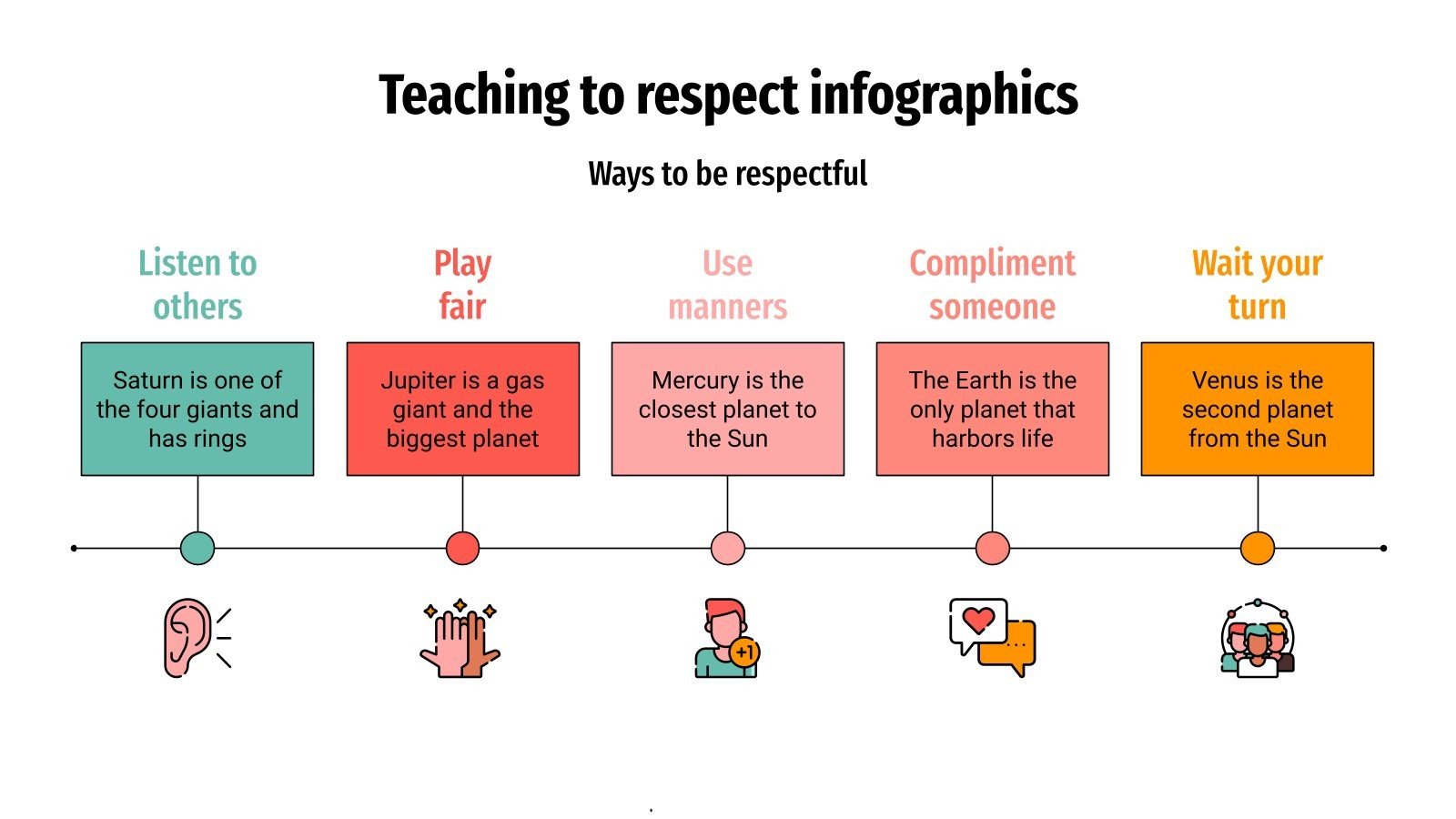 Teaching to respect infographics

Ways to be respectful

Listen to others

Saturn is one of the four giants and has rings

Play fair

Jupiter is a gas giant and the biggest planet

Use manners

Mercury is the closest planet to the Sun

Compliment someone

The Earth is the only planet that harbors life

Wait your turn

Venus is the second planet from the Sun

+1