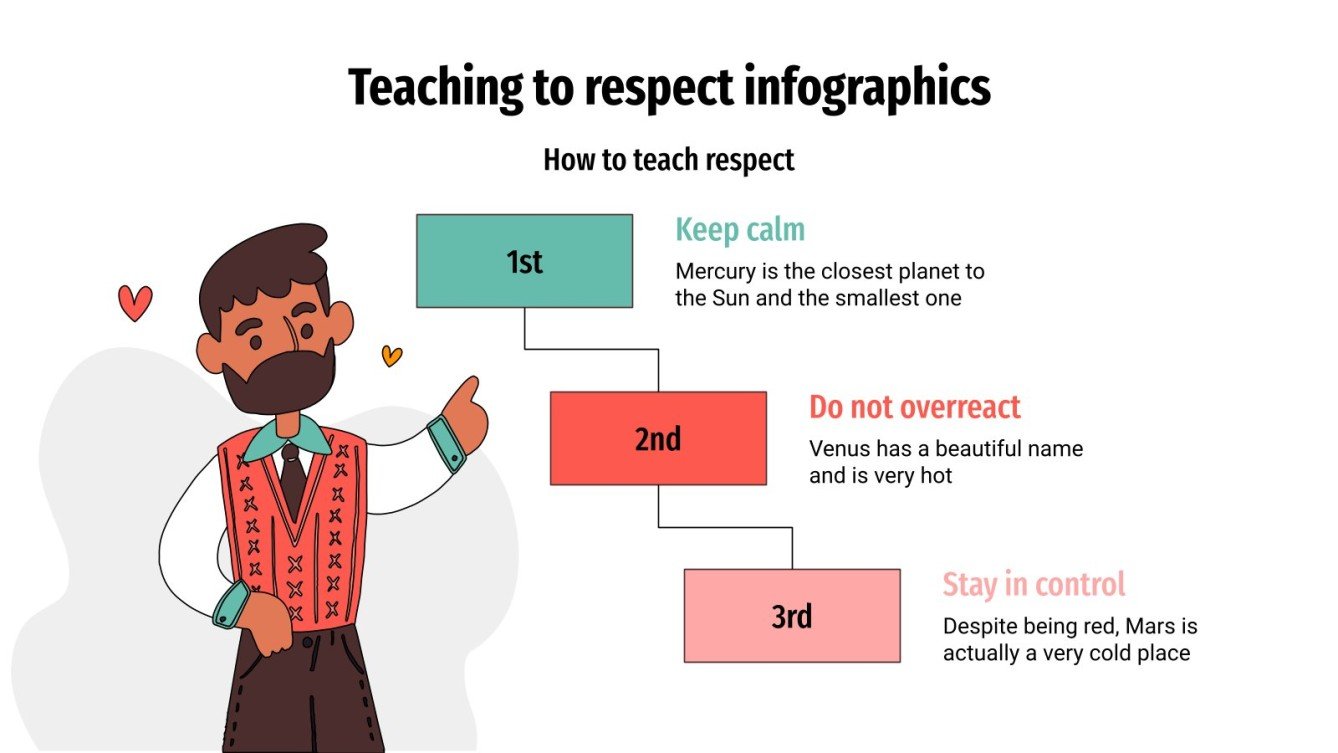 Teaching to respect infographics

How to teach respect

1st

Keep calm

Mercury is the closest planet to the Sun and the smallest one

2nd

Do not overreact

Venus has a beautiful name and is very hot

3rd

Stay in control

Despite being red, Mars is actually a very cold place