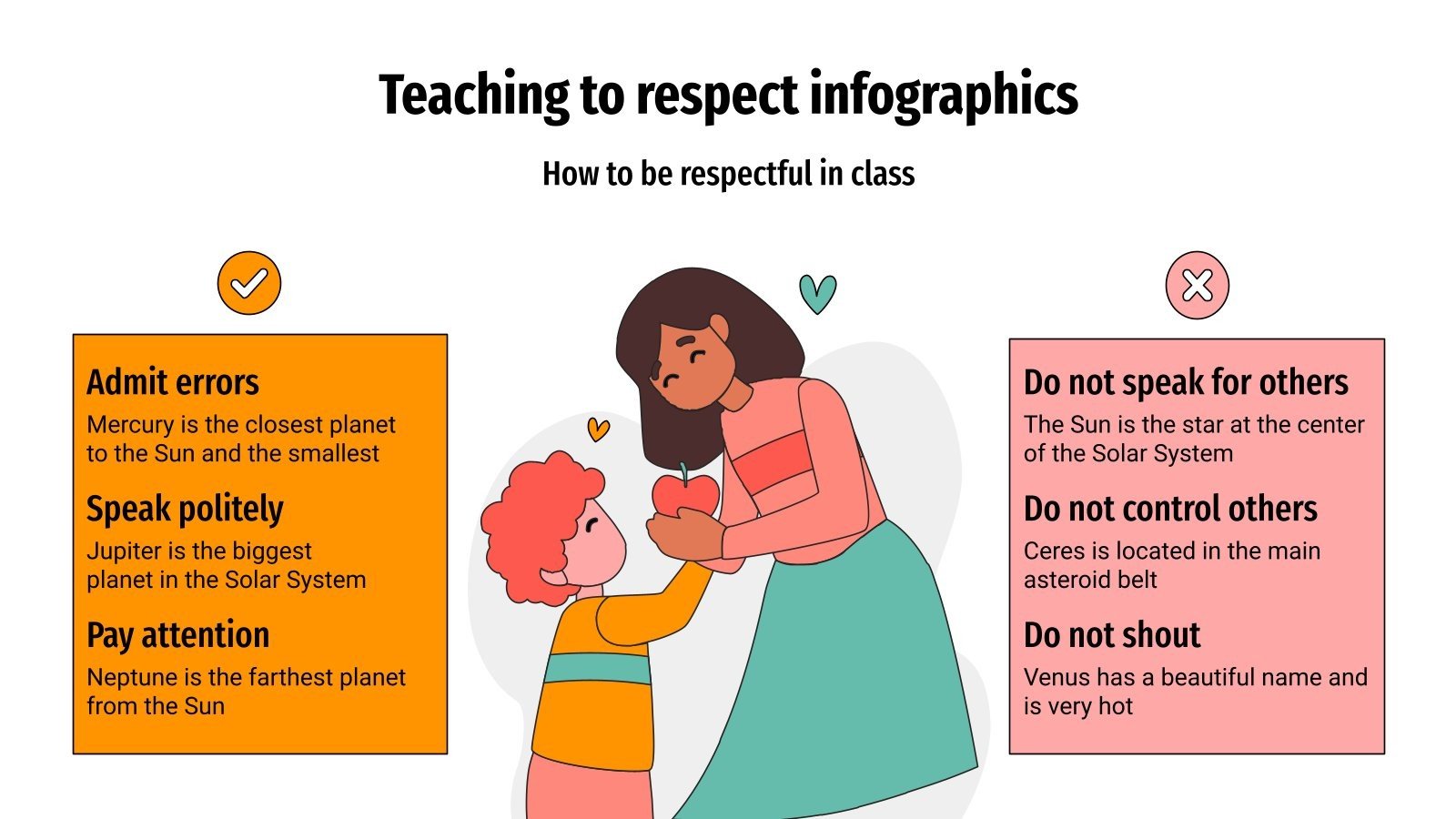 Teaching to respect infographics

How to be respectful in class

Admit errors

Mercury is the closest planet to the Sun and the smallest

Speak politely

Jupiter is the biggest planet in the Solar System

Pay attention

Neptune is the farthest planet from the Sun

Do not speak for others

The Sun is the star at the center of the Solar System

Do not control others

Ceres is located in the main asteroid belt

Do not shout

Venus has a beautiful name and is very hot