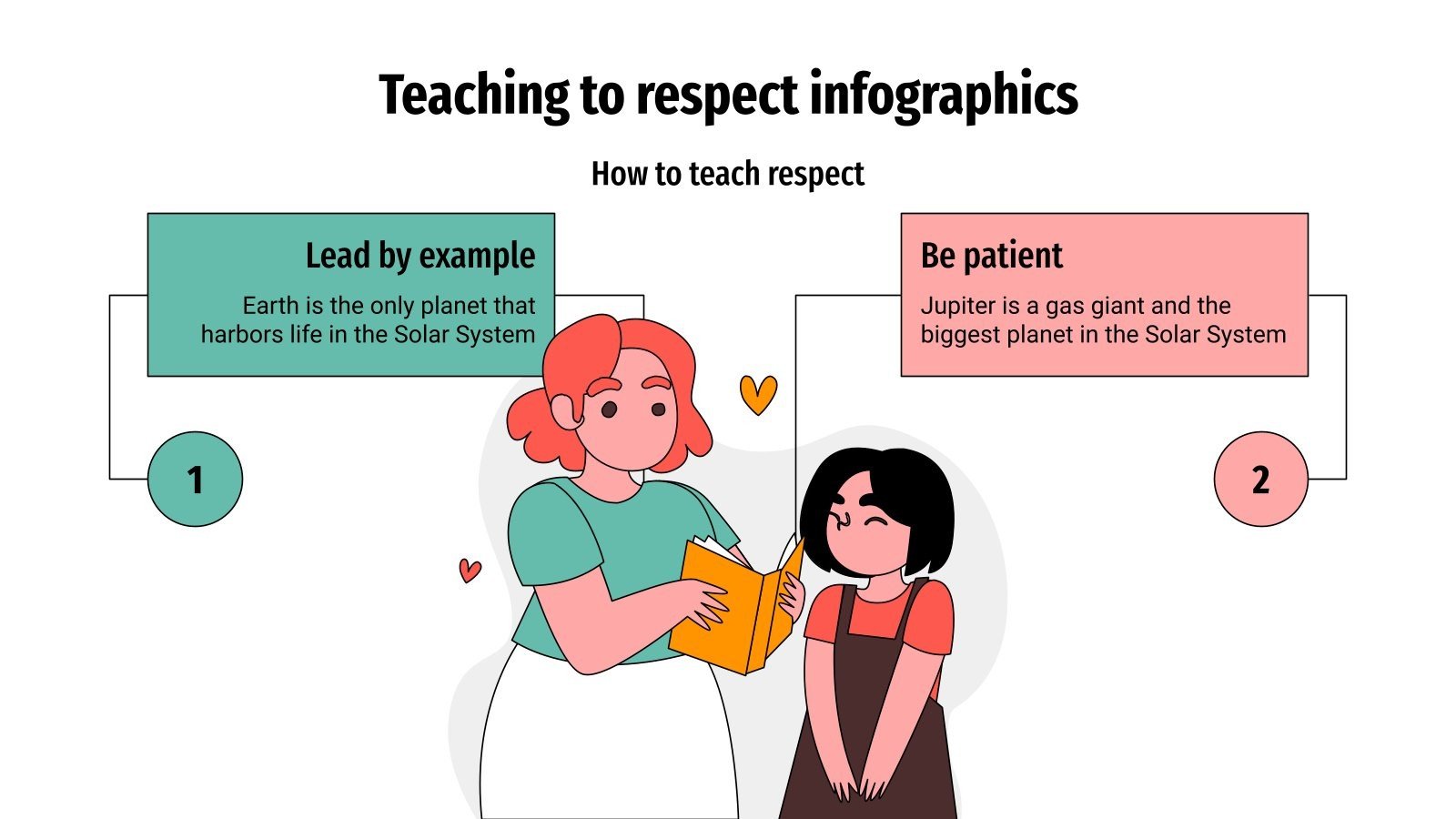 Teaching to respect infographics

How to teach respect

Lead by example

Earth is the only planet that harbors life in the Solar System

1

Be patient

Jupiter is a gas giant and the biggest planet in the Solar System

2