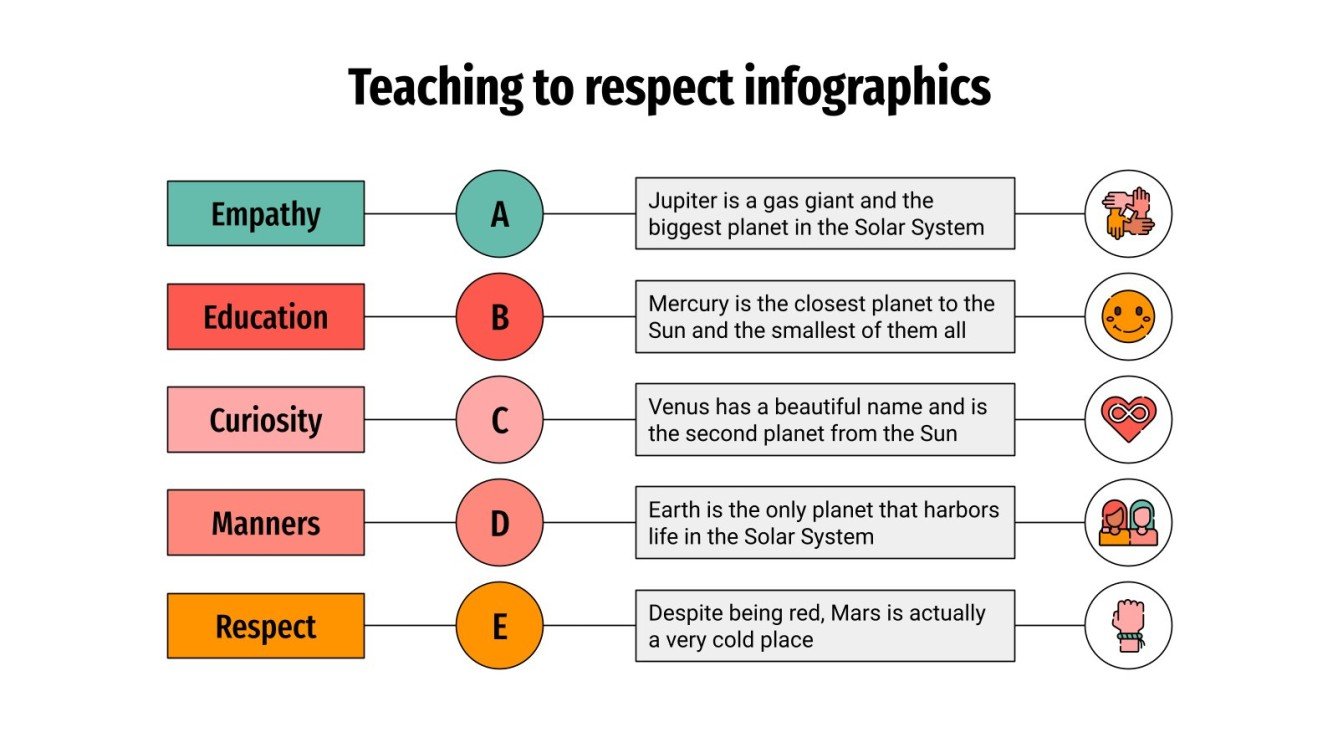 Teaching to respect infographics

Empathy

A

Jupiter is a gas giant and the biggest planet in the Solar System

Education

B

Mercury is the closest planet to the Sun and the smallest of them all

Curiosity

C

Venus has a beautiful name and is the second planet from the Sun

Manners

D

Earth is the only planet that harbors life in the Solar System

Respect

E

Despite being red, Mars is actually a very cold place