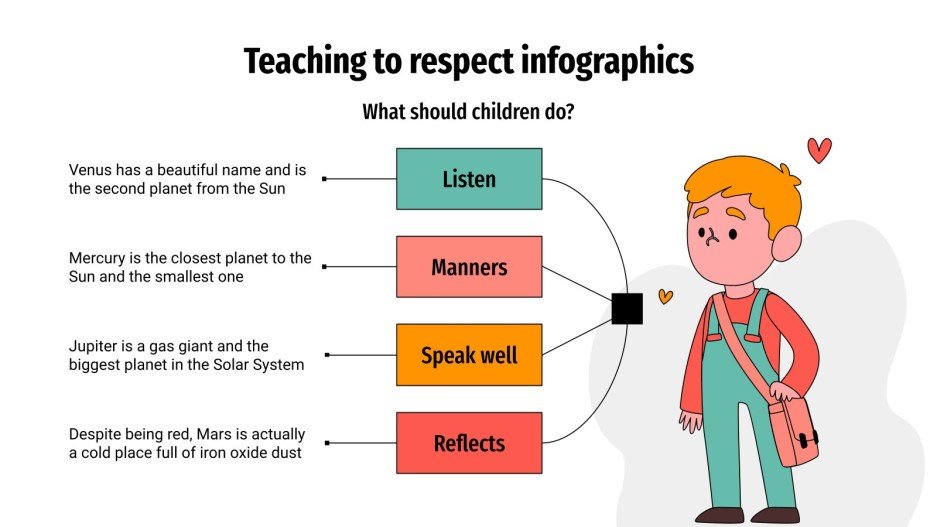 Teaching to respect infographics

What should children do?

Venus has a beautiful name and is the second planet from the Sun

Listen

Mercury is the closest planet to the Sun and the smallest one

Manners

Jupiter is a gas giant and the biggest planet in the Solar System

Speak well

Despite being red, Mars is actually a cold place full of iron oxide dust

Reflects