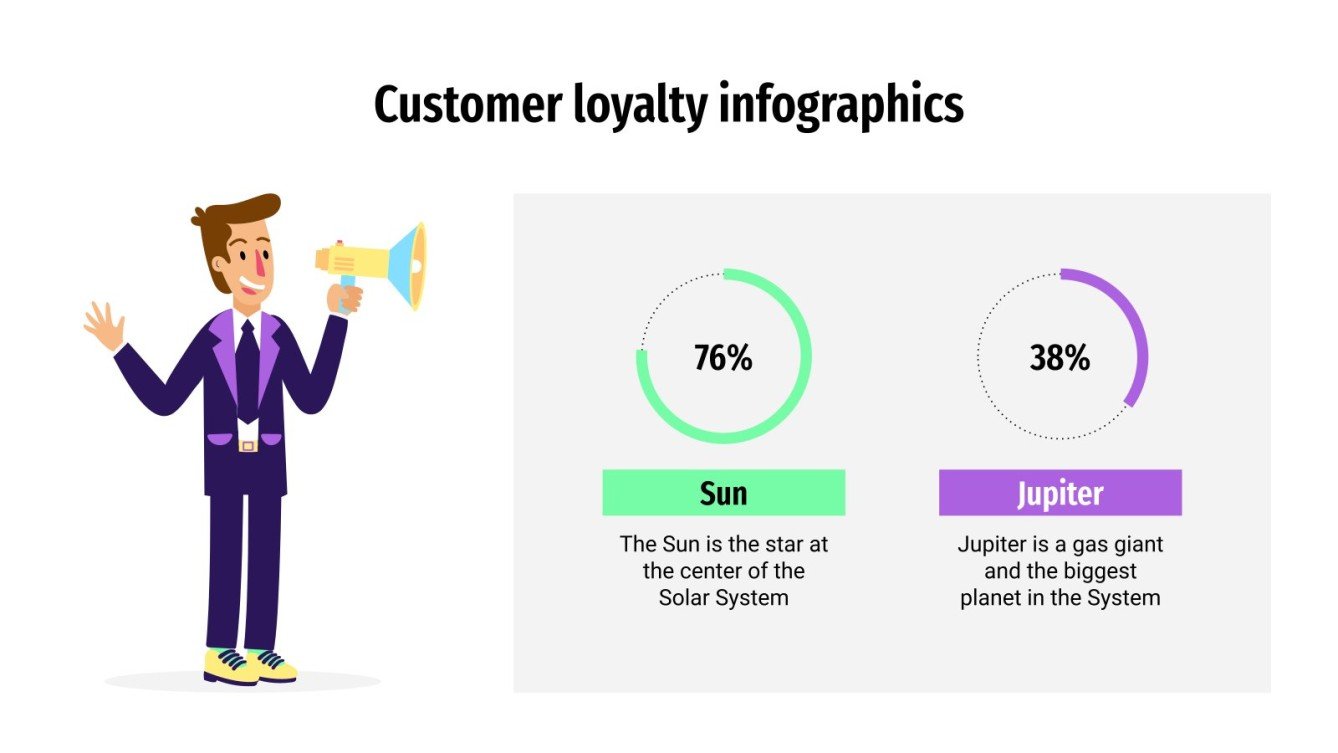 Customer loyalty infographics

76%

Sun

The Sun is the star at the center of the Solar System

38%

Jupiter

Jupiter is a gas giant and the biggest planet in the System