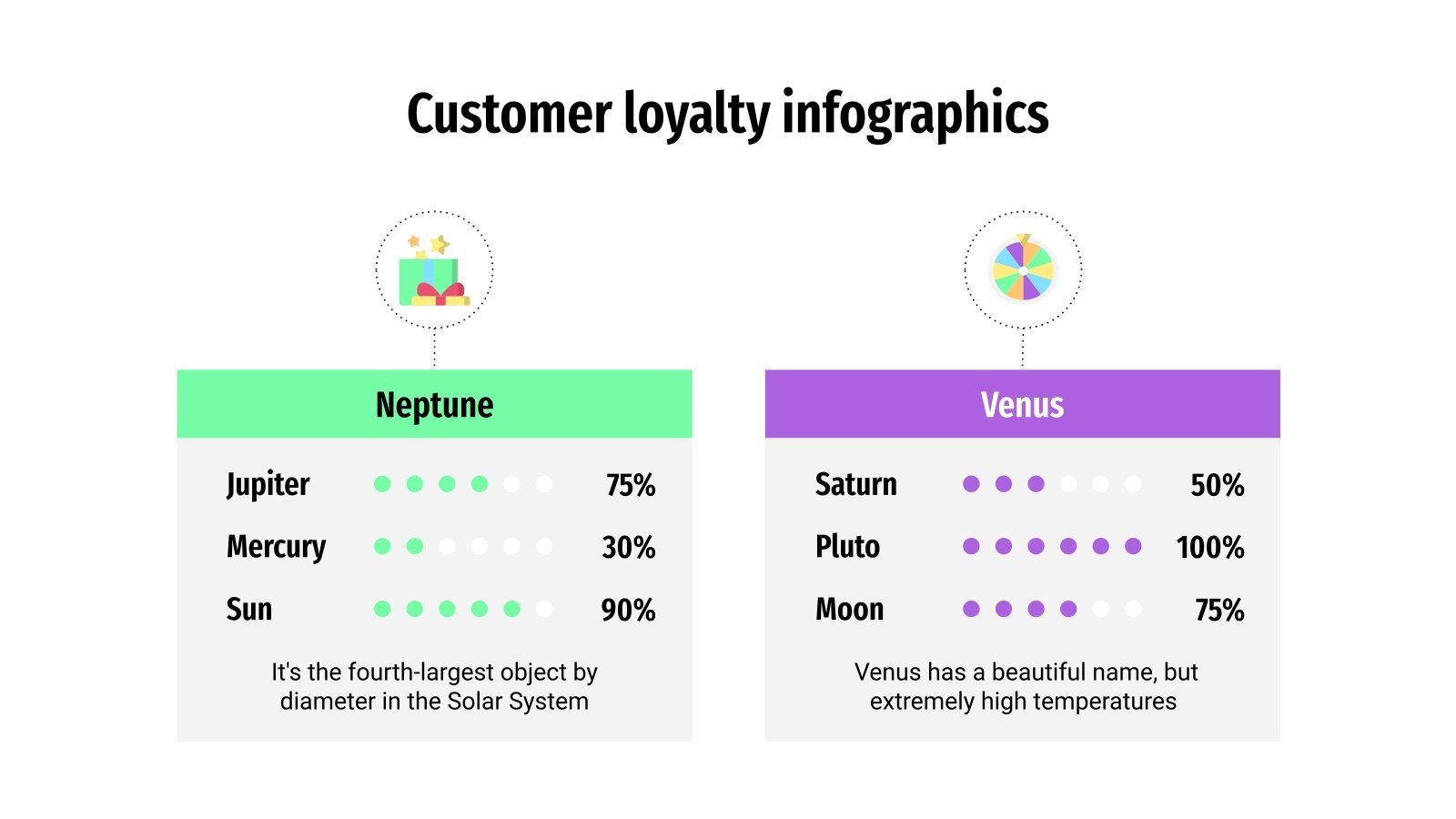 Customer loyalty infographics

Neptune

Jupiter 75%

Mercury 30%

Sun 90%

It's the fourth-largest object by diameter in the Solar System

Venus

Saturn 50%

Pluto 100%

Moon 75%

Venus has a beautiful name, but extremely high temperatures