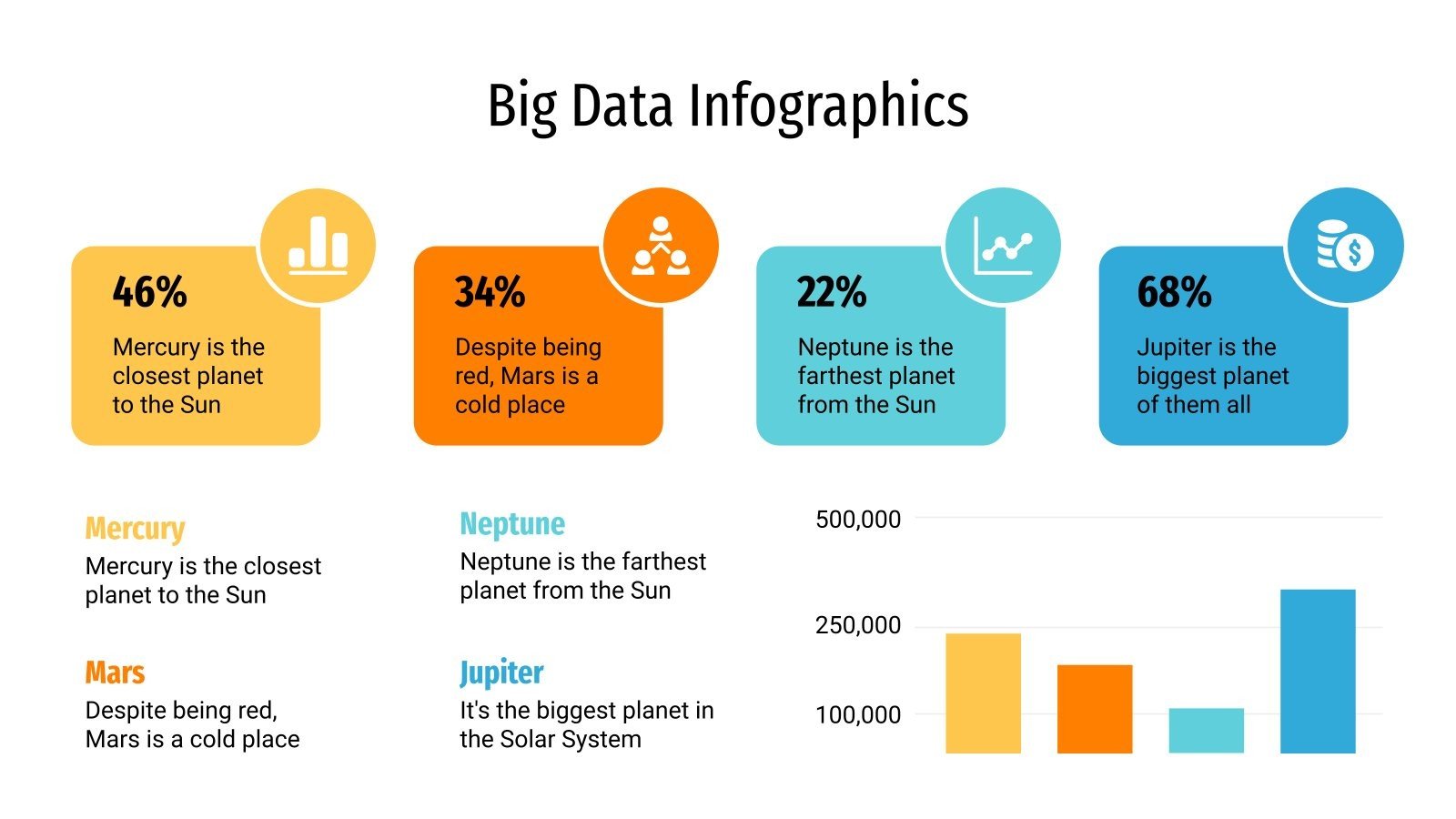 Big Data Infographics

46%

Mercury is the closest planet to the Sun

34%

Despite being red, Mars is a cold place

22%

Neptune is the farthest planet from the Sun

68%

Jupiter is the biggest planet of them all

Mercury

Mercury is the closest planet to the Sun

Mars

Despite being red, Mars is a cold place

Neptune

Neptune is the farthest planet from the Sun

Jupiter

It's the biggest planet in the Solar System

500,000

250,000

100,000