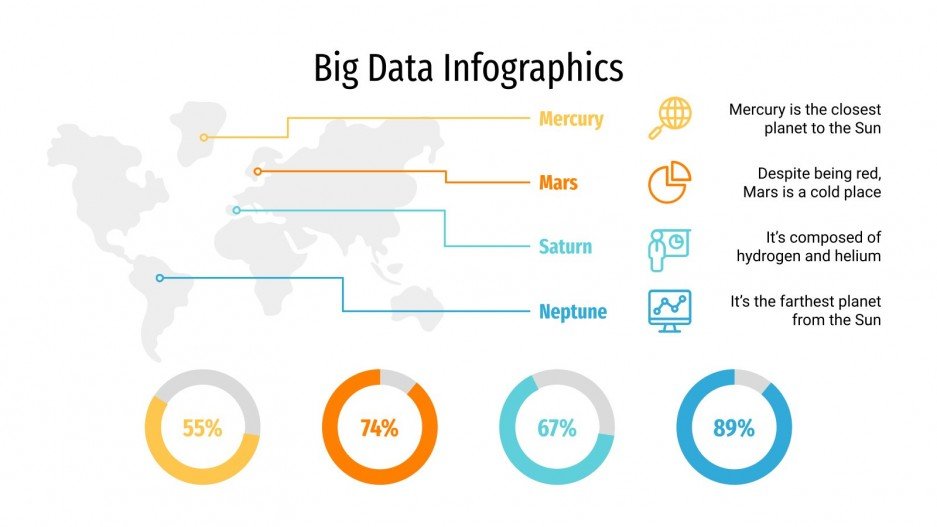 Big Data Infographics

Mercury

Mercury is the closest planet to the Sun

Mars

Despite being red, Mars is a cold place

Saturn

It's composed of hydrogen and helium

Neptune

It's the farthest planet from the Sun

55%

74%

67%

89%