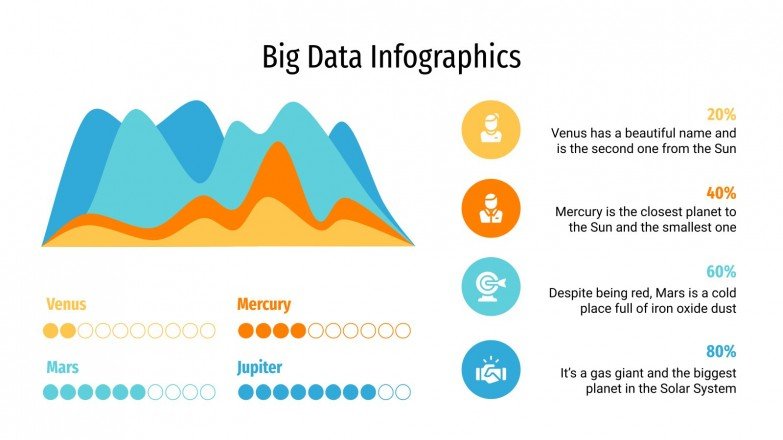 Big Data Infographics

Venus

Mercury

Mars

Jupiter

20%
Venus has a beautiful name and is the second one from the Sun

40%
Mercury is the closest planet to the Sun and the smallest one

60%
Despite being red, Mars is a cold place full of iron oxide dust

80%
It's a gas giant and the biggest planet in the Solar System