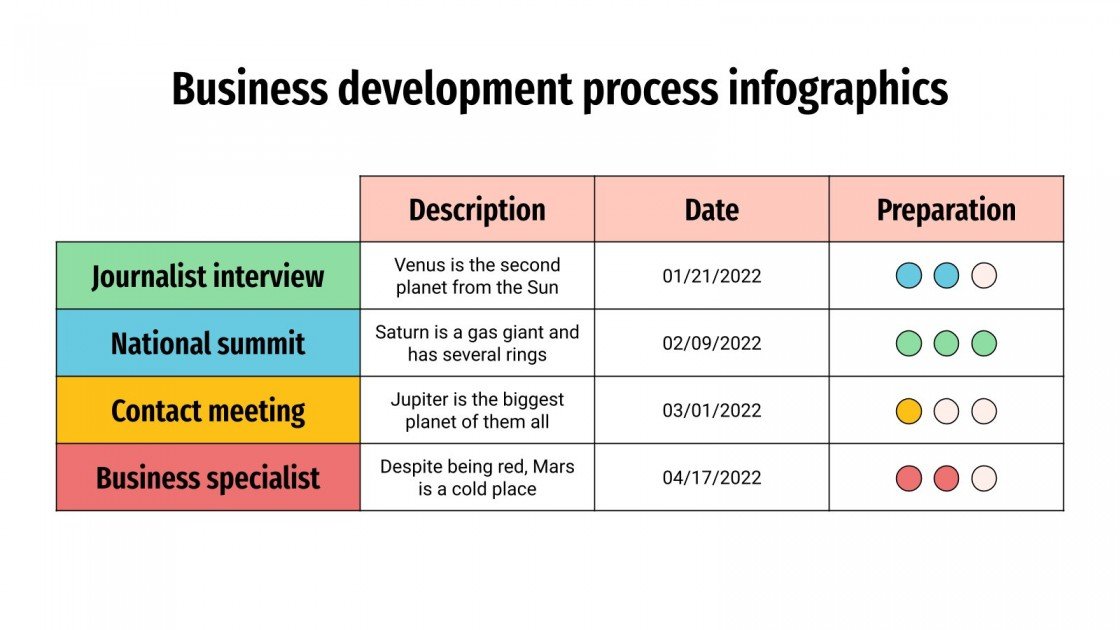 Business development process infographics

| | Description | Date | Preparation |
|---|---|---|---|
| Journalist interview | Venus is the second planet from the Sun | 01/21/2022 | |
| National summit | Saturn is a gas giant and has several rings | 02/09/2022 | |
| Contact meeting | Jupiter is the biggest planet of them all | 03/01/2022 | |
| Business specialist | Despite being red, Mars is a cold place | 04/17/2022 | |