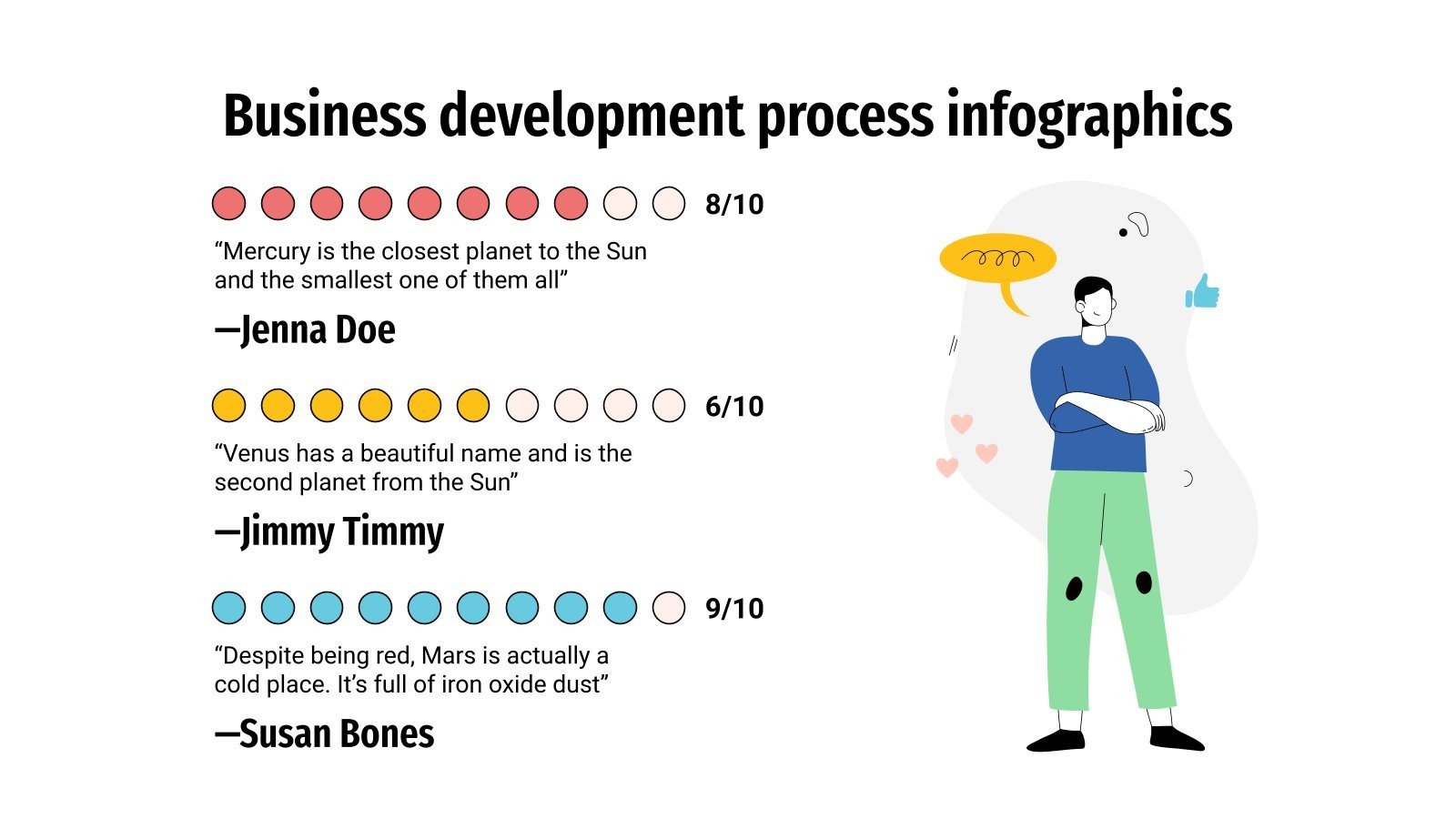 Business development process infographics

8/10

“Mercury is the closest planet to the Sun and the smallest one of them all”

—Jenna Doe

6/10

“Venus has a beautiful name and is the second planet from the Sun”

—Jimmy Timmy

9/10

“Despite being red, Mars is actually a cold place. It’s full of iron oxide dust”

—Susan Bones