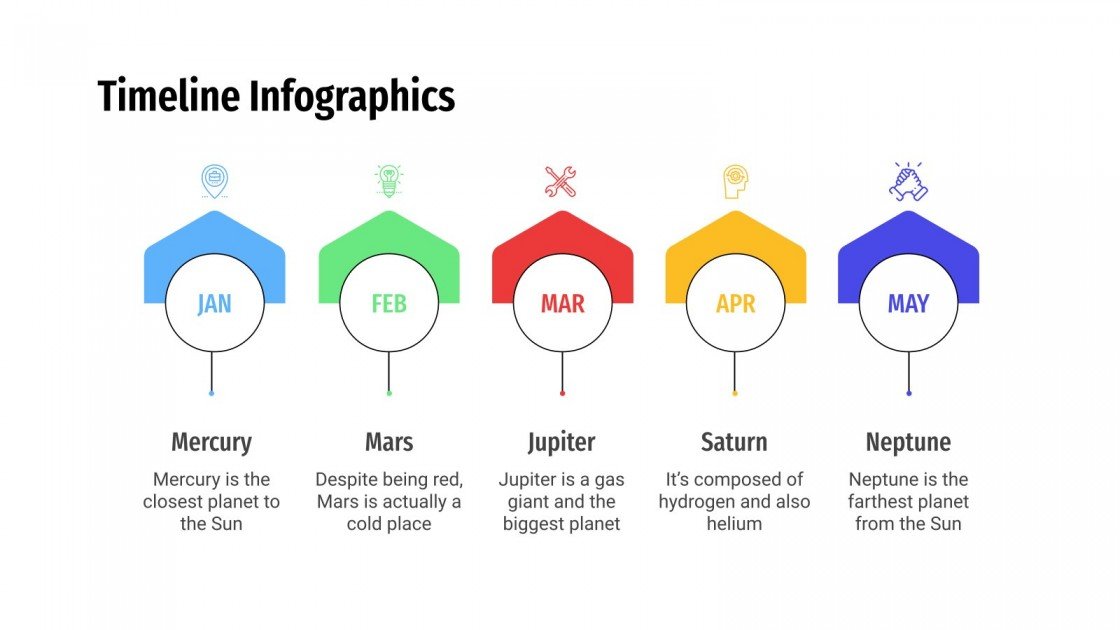 Timeline Infographics

JAN

Mercury

Mercury is the closest planet to the Sun

FEB

Mars

Despite being red, Mars is actually a cold place

MAR

Jupiter

Jupiter is a gas giant and the biggest planet

APR

Saturn

It's composed of hydrogen and also helium

MAY

Neptune

Neptune is the farthest planet from the Sun