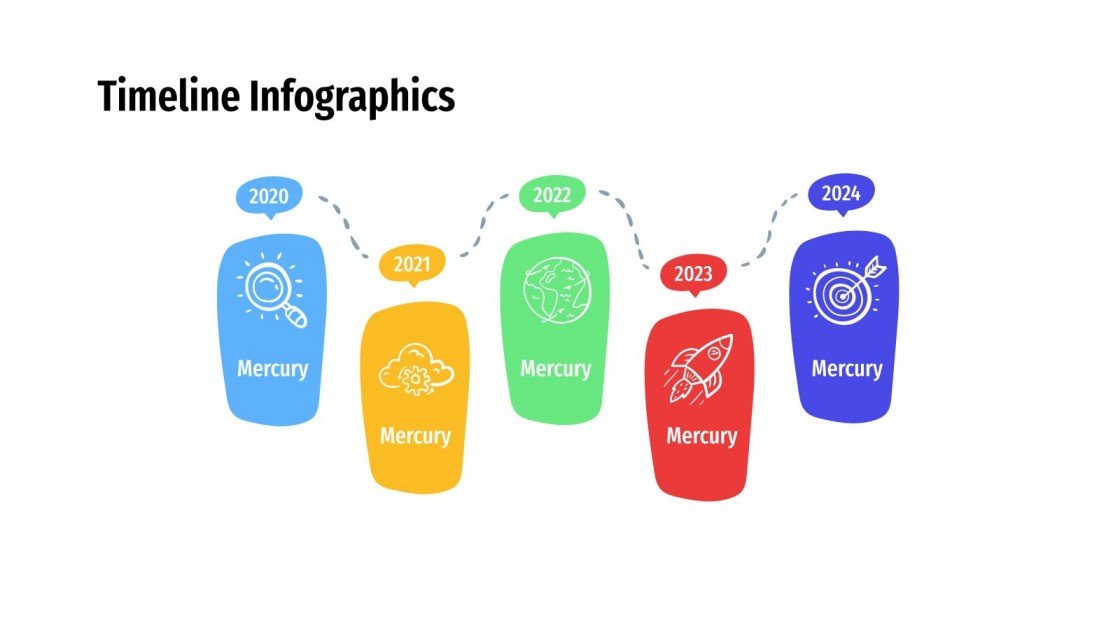 Timeline Infographics

2020

Mercury

2021

Mercury

2022

Mercury

2023

Mercury

2024

Mercury