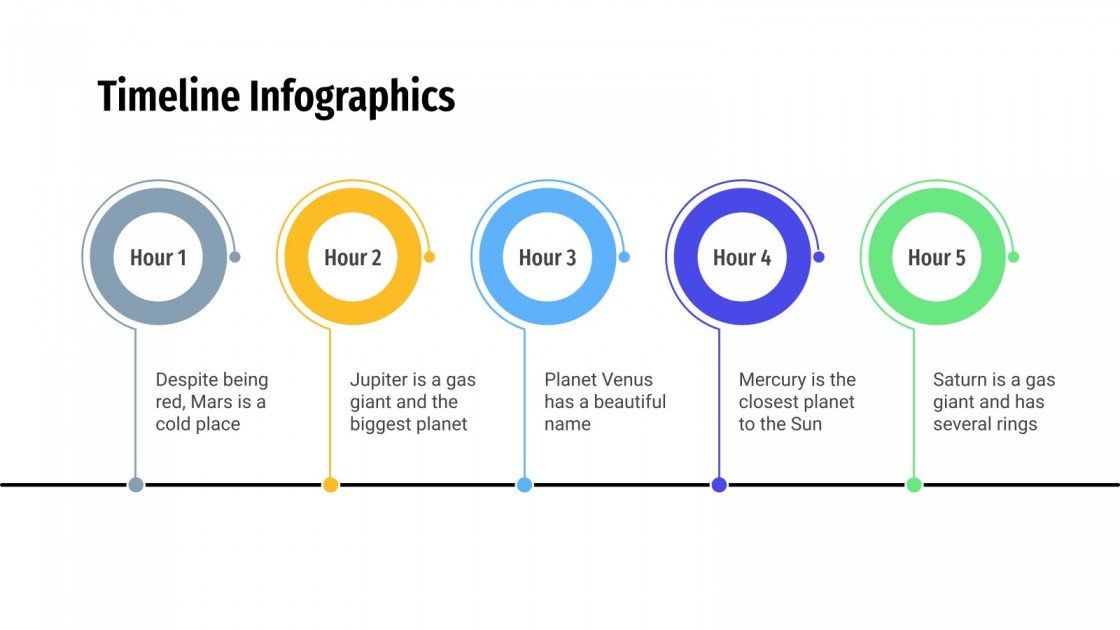 Timeline Infographics

Hour 1

Despite being red, Mars is a cold place

Hour 2

Jupiter is a gas giant and the biggest planet

Hour 3

Planet Venus has a beautiful name

Hour 4

Mercury is the closest planet to the Sun

Hour 5

Saturn is a gas giant and has several rings