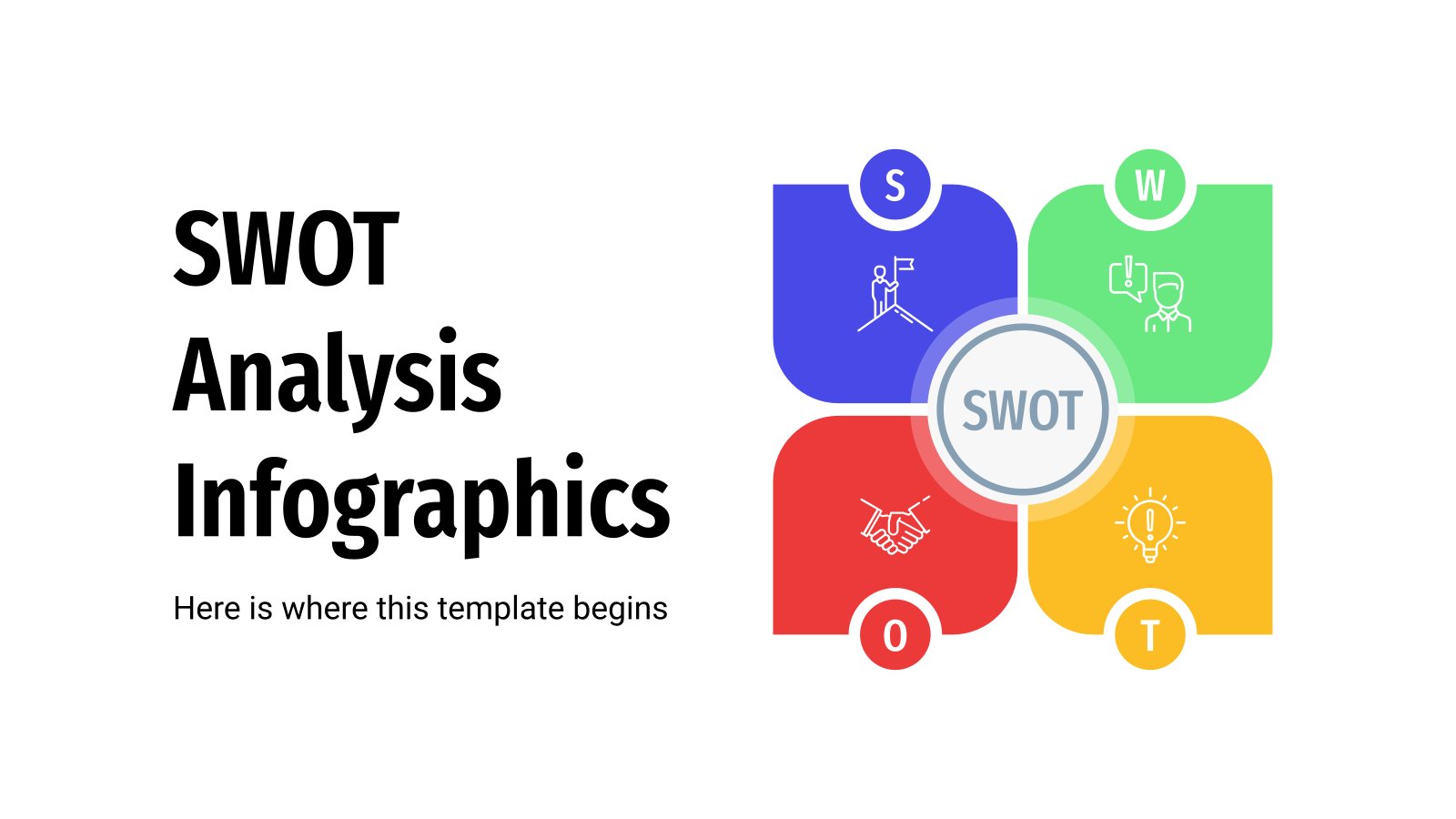 SWOT Analysis Infographics

Here is where this template begins

S

W

SWOT

O

T