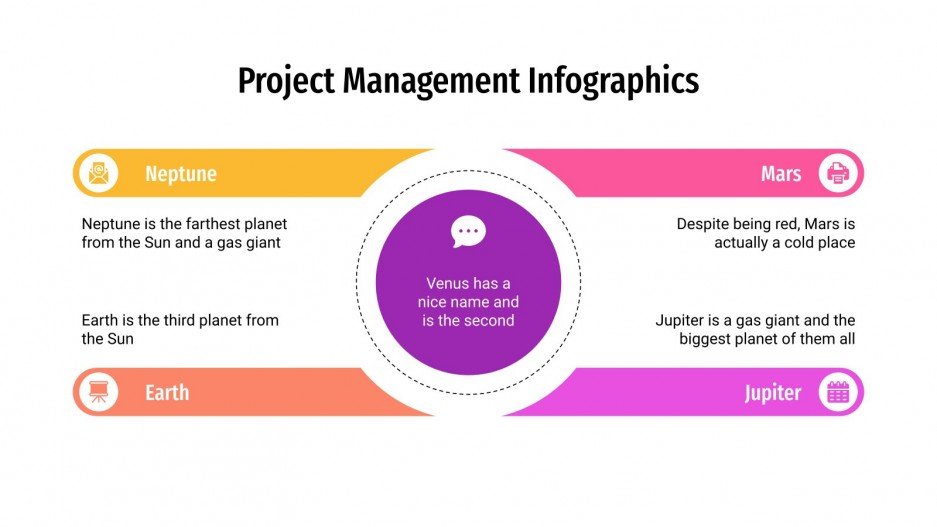 Project Management Infographics

Neptune

Neptune is the farthest planet from the Sun and a gas giant

Earth is the third planet from the Sun

Earth

Venus has a nice name and is the second

Mars

Despite being red, Mars is actually a cold place

Jupiter is a gas giant and the biggest planet of them all

Jupiter