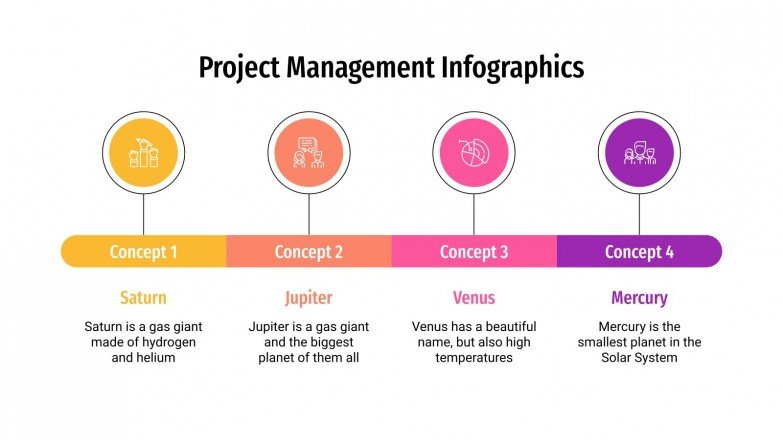 Project Management Infographics

Concept 1

Saturn

Saturn is a gas giant made of hydrogen and helium

Concept 2

Jupiter

Jupiter is a gas giant and the biggest planet of them all

Concept 3

Venus

Venus has a beautiful name, but also high temperatures

Concept 4

Mercury

Mercury is the smallest planet in the Solar System