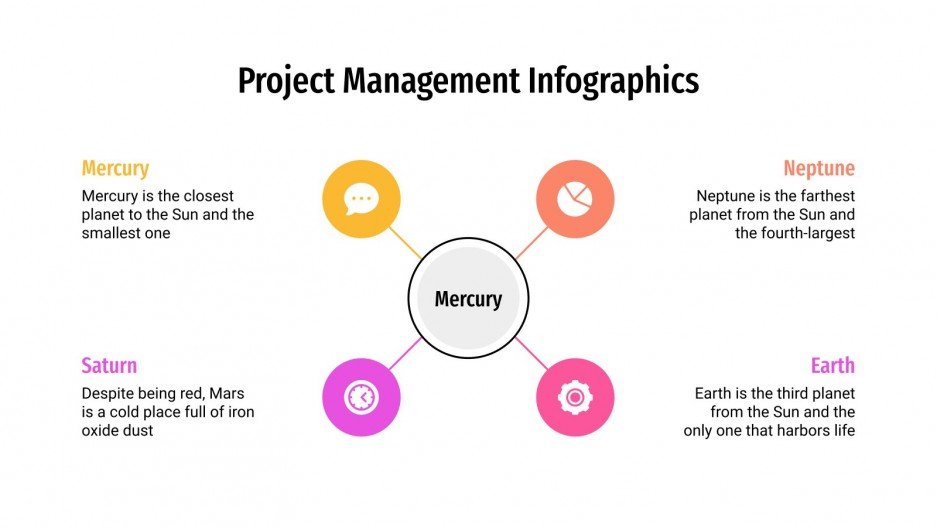 Project Management Infographics

Mercury

Mercury is the closest planet to the Sun and the smallest one

Neptune

Neptune is the farthest planet from the Sun and the fourth-largest

Mercury

Saturn

Despite being red, Mars is a cold place full of iron oxide dust

Earth

Earth is the third planet from the Sun and the only one that harbors life