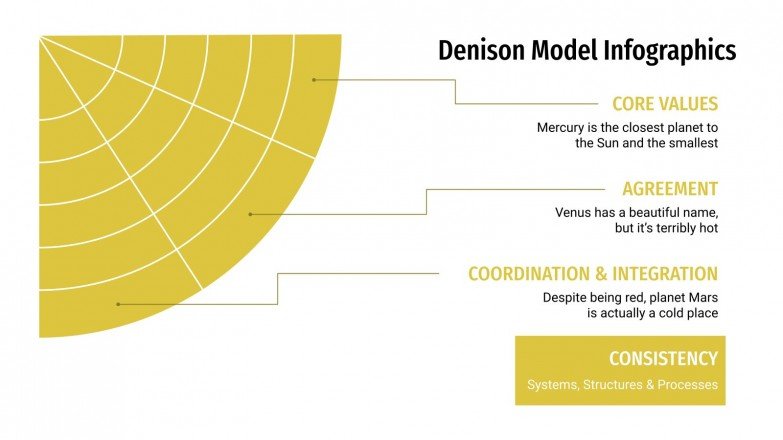 Denison Model Infographics

CORE VALUES

Mercury is the closest planet to the Sun and the smallest

AGREEMENT

Venus has a beautiful name, but it's terribly hot

COORDINATION & INTEGRATION

Despite being red, planet Mars is actually a cold place

CONSISTENCY

Systems, Structures & Processes