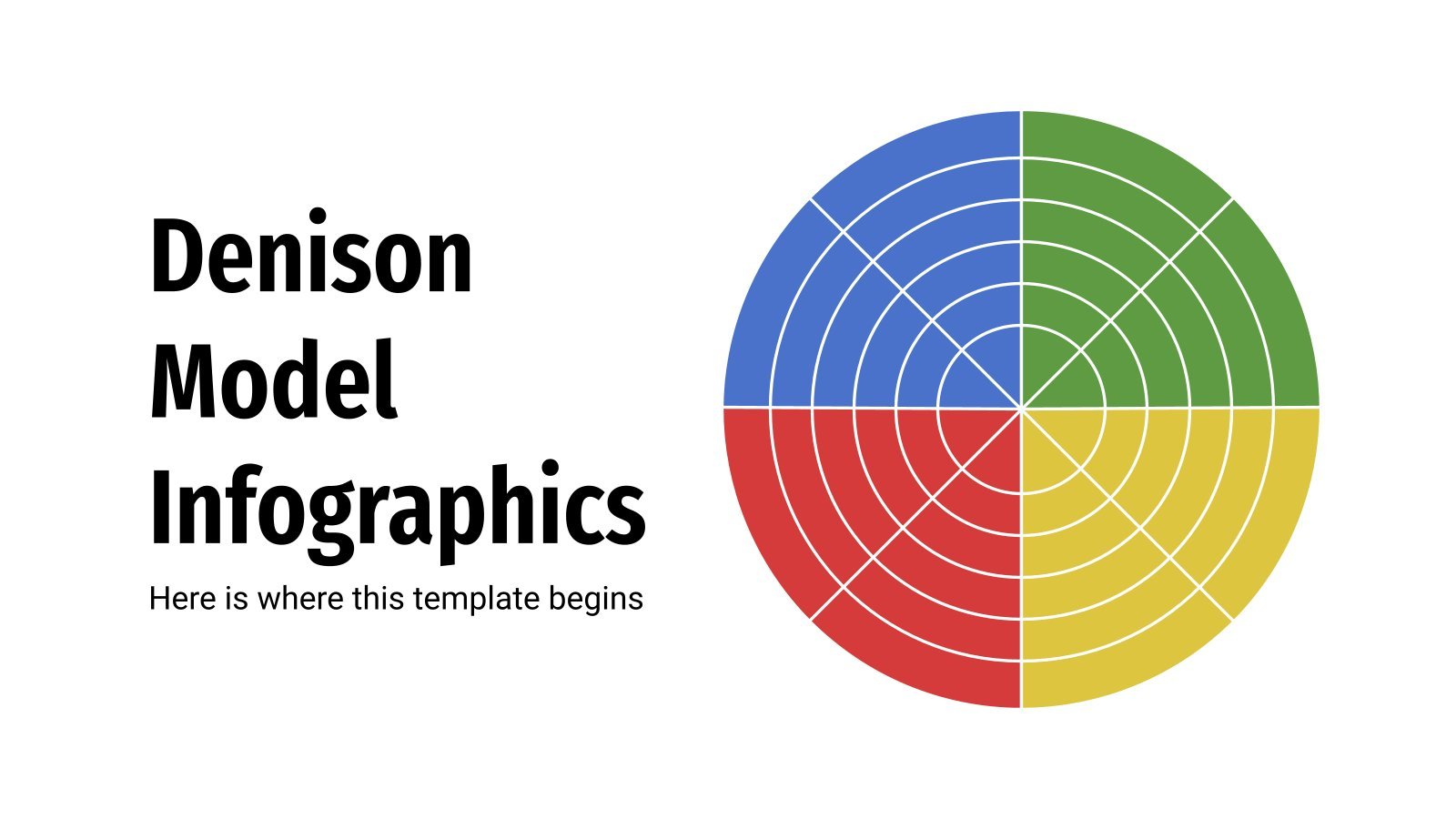 Denison Model Infographics

Here is where this template begins