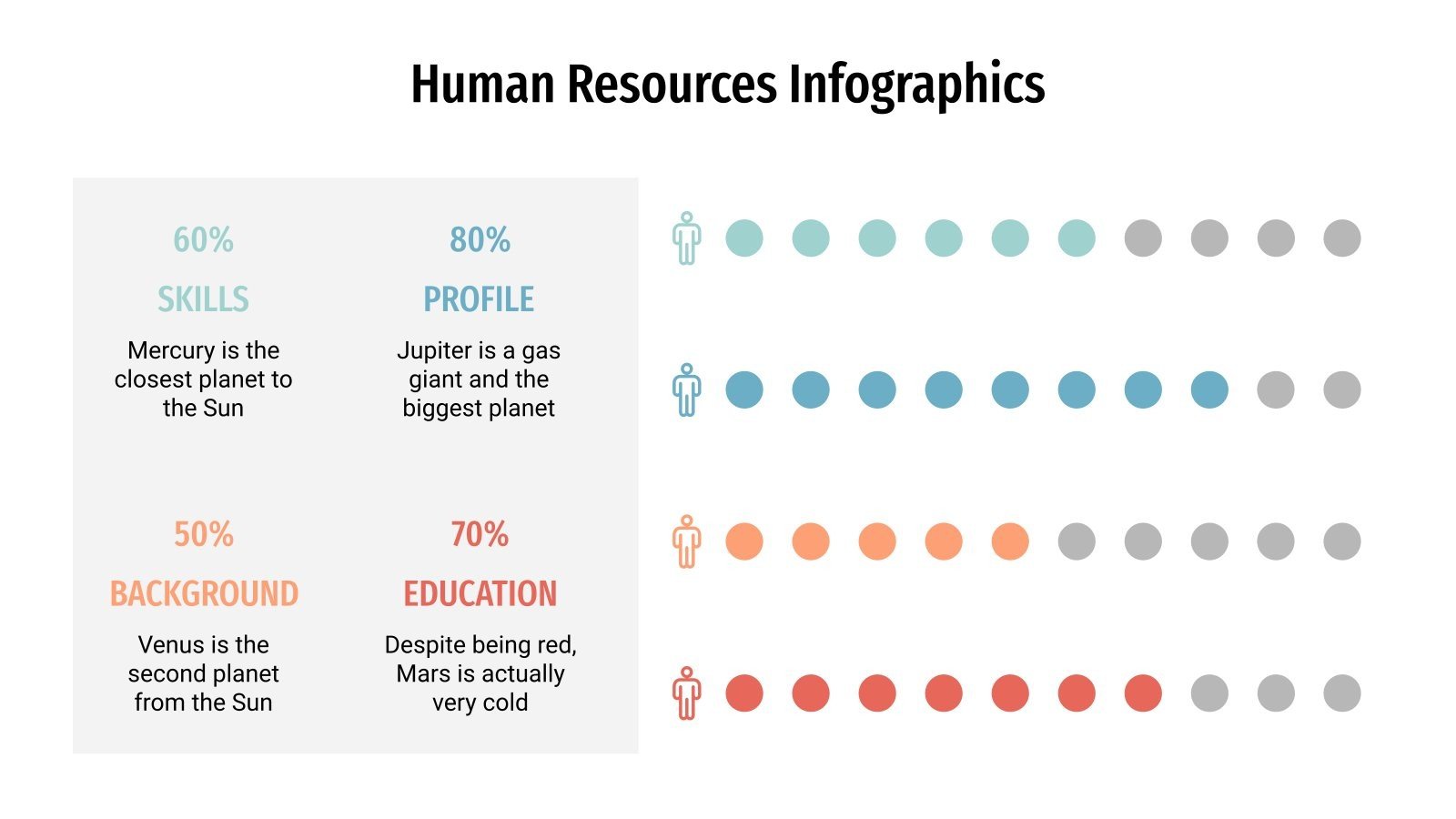 Human Resources Infographics

60%

SKILLS

Mercury is the closest planet to the Sun

80%

PROFILE

Jupiter is a gas giant and the biggest planet

50%

BACKGROUND

Venus is the second planet from the Sun

70%

EDUCATION

Despite being red, Mars is actually very cold