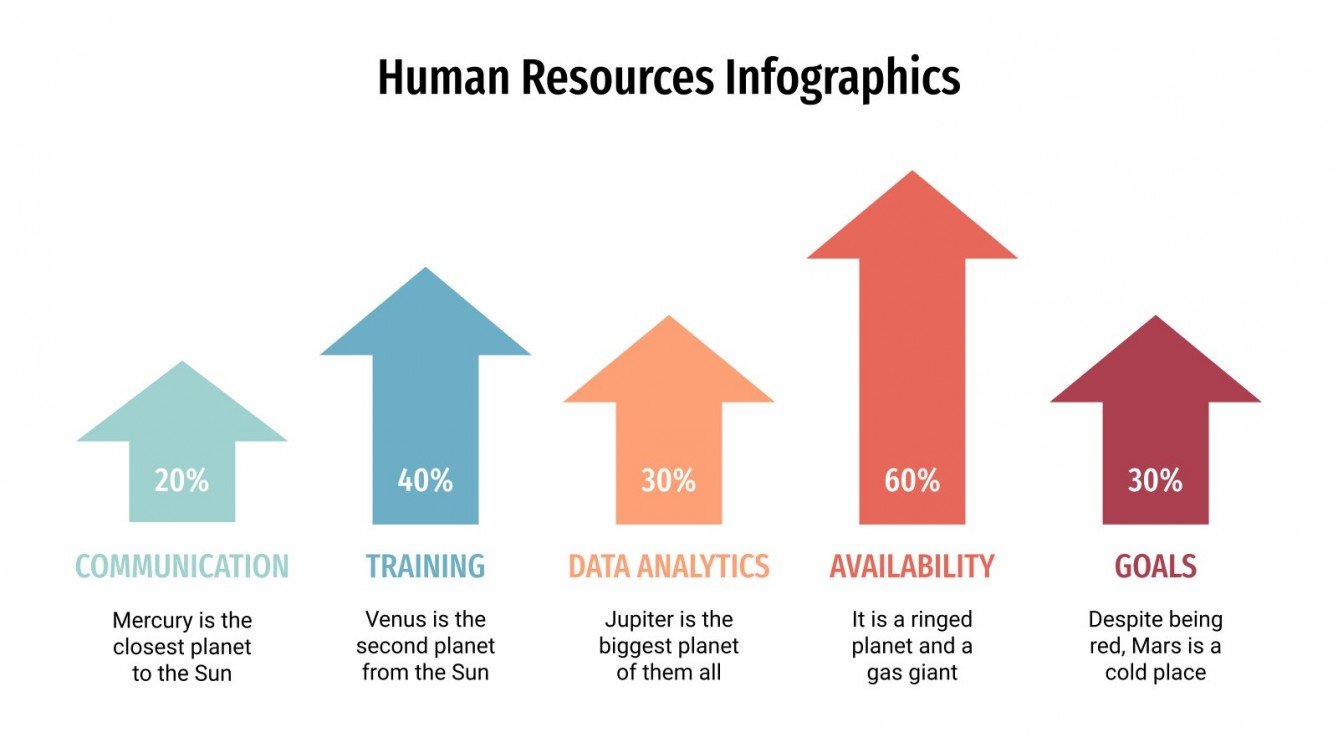 Human Resources Infographics

20%

COMMUNICATION

Mercury is the closest planet to the Sun

40%

TRAINING

Venus is the second planet from the Sun

30%

DATA ANALYTICS

Jupiter is the biggest planet of them all

60%

AVAILABILITY

It is a ringed planet and a gas giant

30%

GOALS

Despite being red, Mars is a cold place