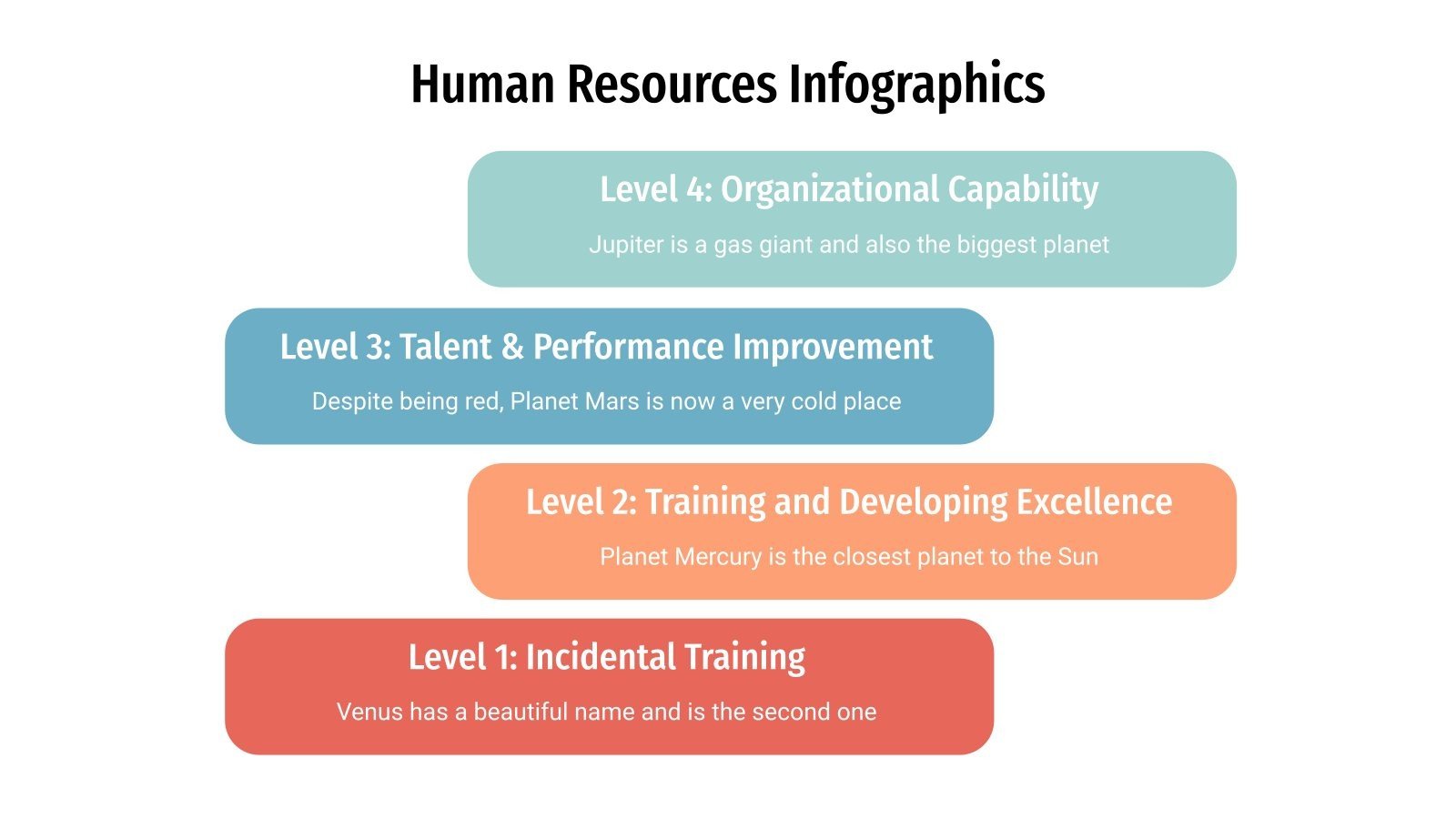 Human Resources Infographics

Level 4: Organizational Capability

Jupiter is a gas giant and also the biggest planet

Level 3: Talent & Performance Improvement

Despite being red, Planet Mars is now a very cold place

Level 2: Training and Developing Excellence

Planet Mercury is the closest planet to the Sun

Level 1: Incidental Training

Venus has a beautiful name and is the second one