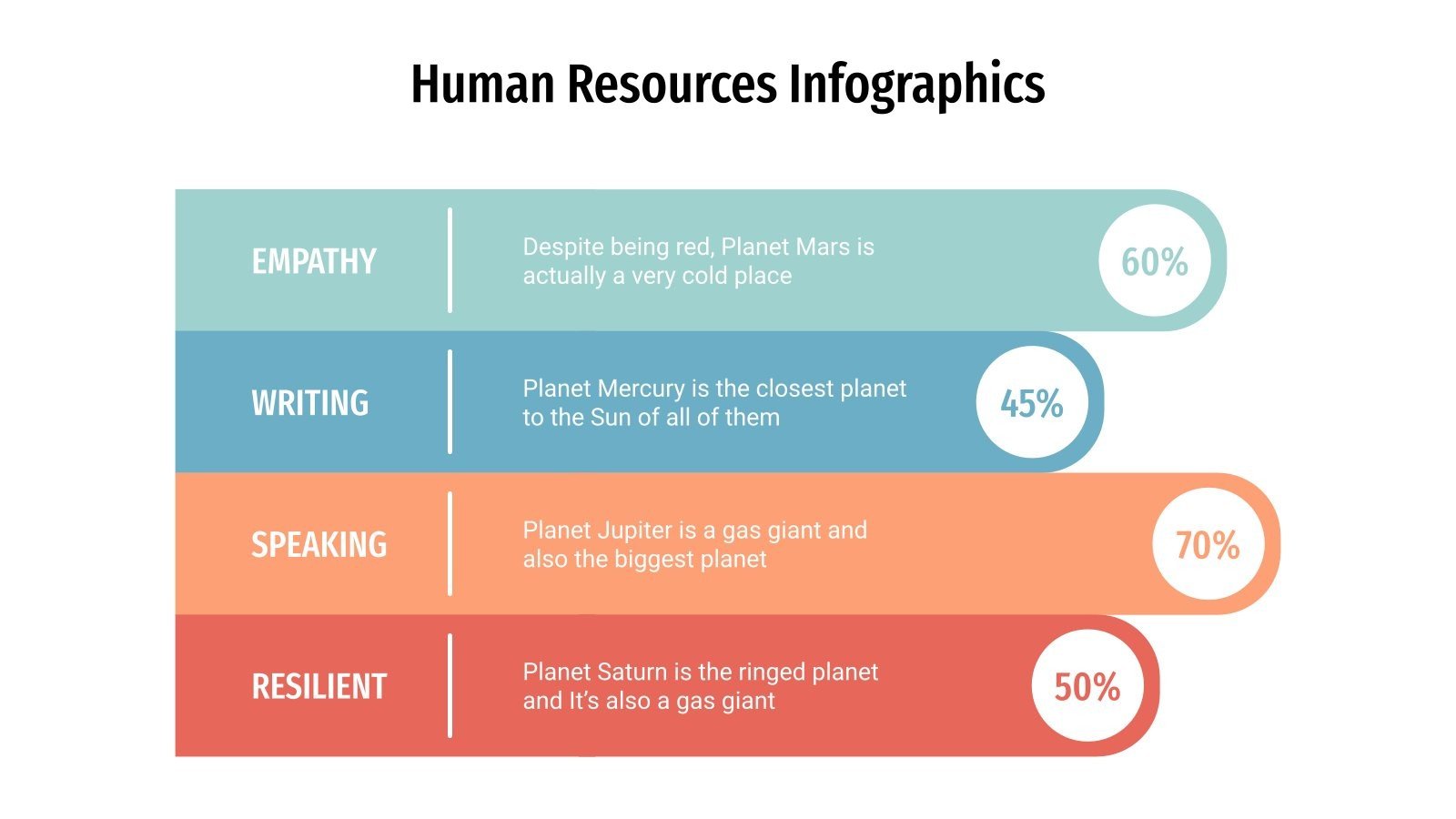 Human Resources Infographics

EMPATHY

Despite being red, Planet Mars is actually a very cold place

60%

WRITING

Planet Mercury is the closest planet to the Sun of all of them

45%

SPEAKING

Planet Jupiter is a gas giant and also the biggest planet

70%

RESILIENT

Planet Saturn is the ringed planet and It's also a gas giant

50%