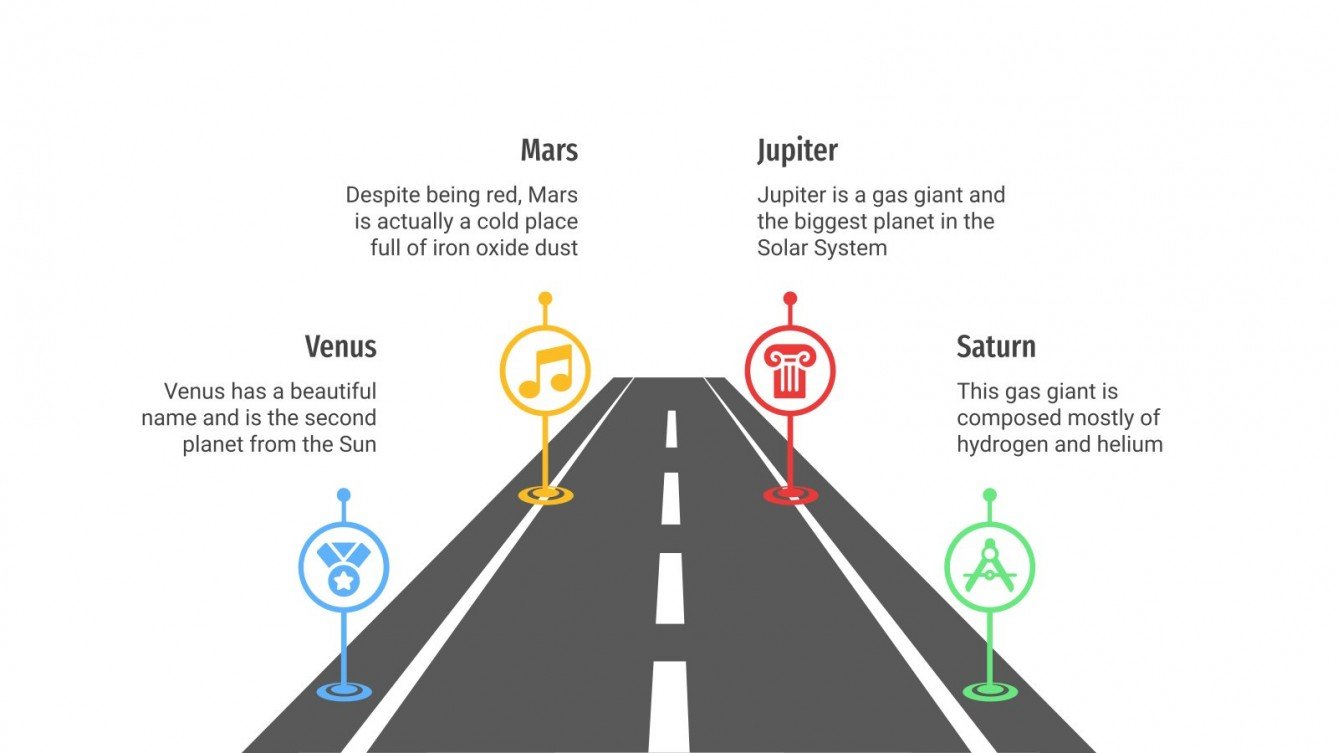 Mars

Despite being red, Mars is actually a cold place full of iron oxide dust

Jupiter

Jupiter is a gas giant and the biggest planet in the Solar System

Venus

Venus has a beautiful name and is the second planet from the Sun

Saturn

This gas giant is composed mostly of hydrogen and helium